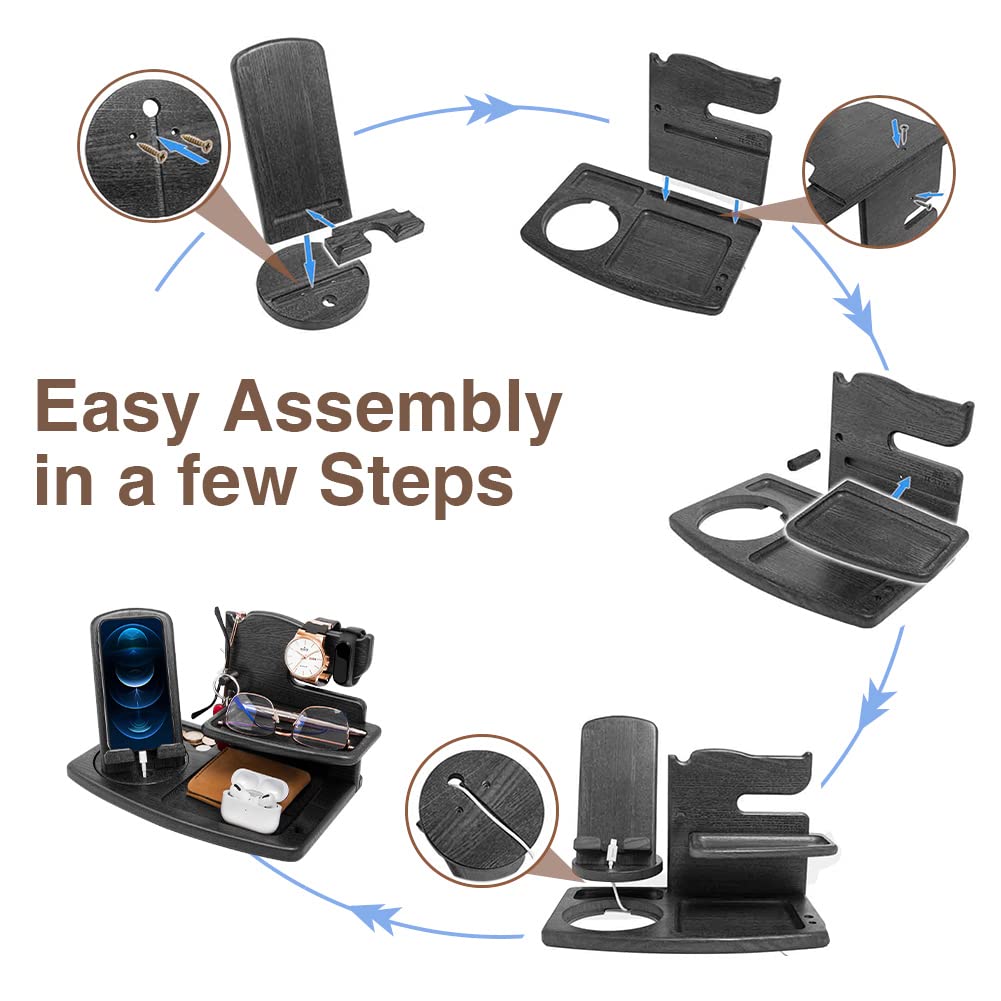 Easy Assembly in a few Steps