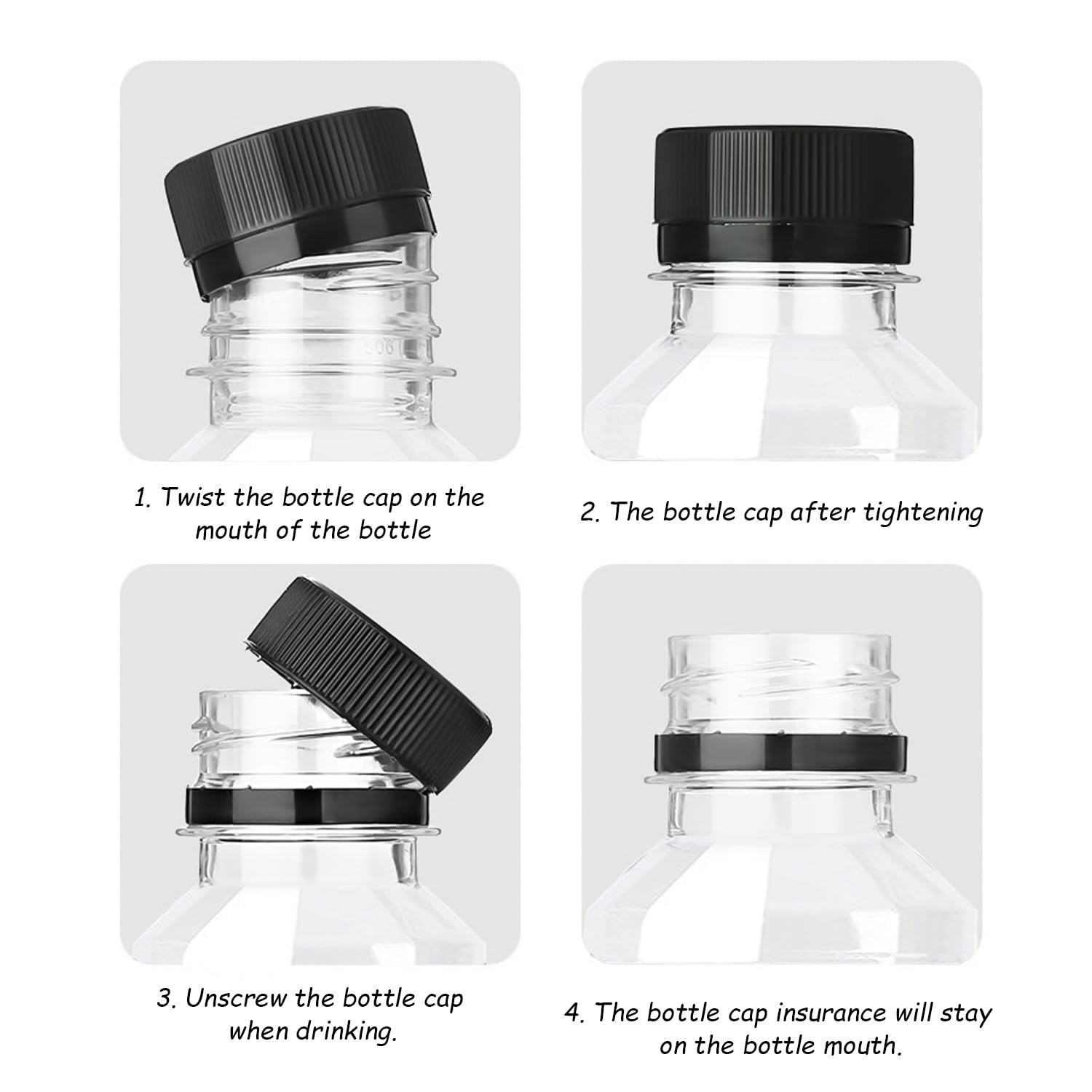 1. Twist the bottle cap on the mouth of the bottle

2. The bottle cap after tightening

3. Unscrew the bottle cap when drinking.

4. The bottle cap insurance will stay on the bottle mouth.