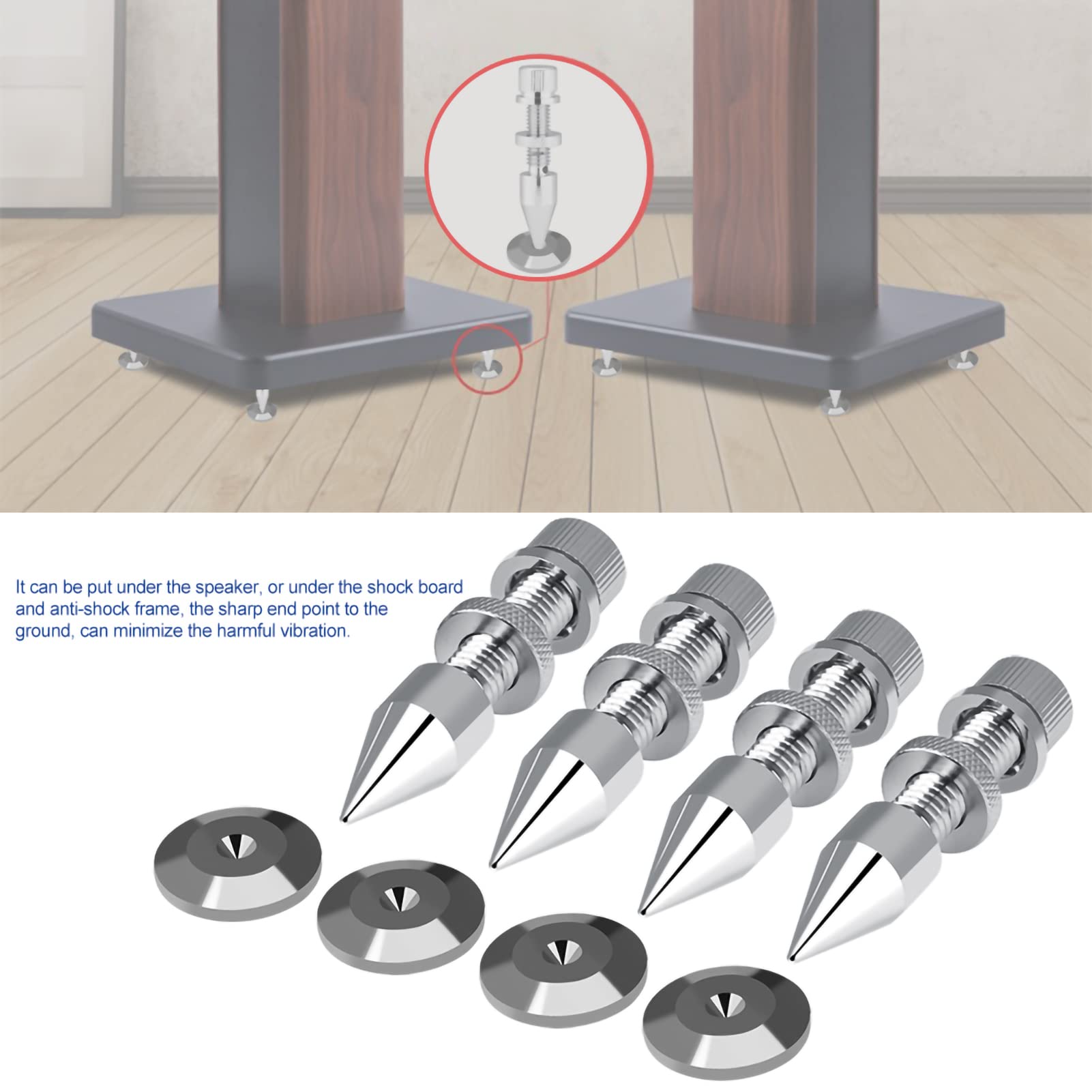 It can be put under the speaker, or under the shock board and anti-shock frame, the sharp end point to the ground, can minimize the harmful vibration.