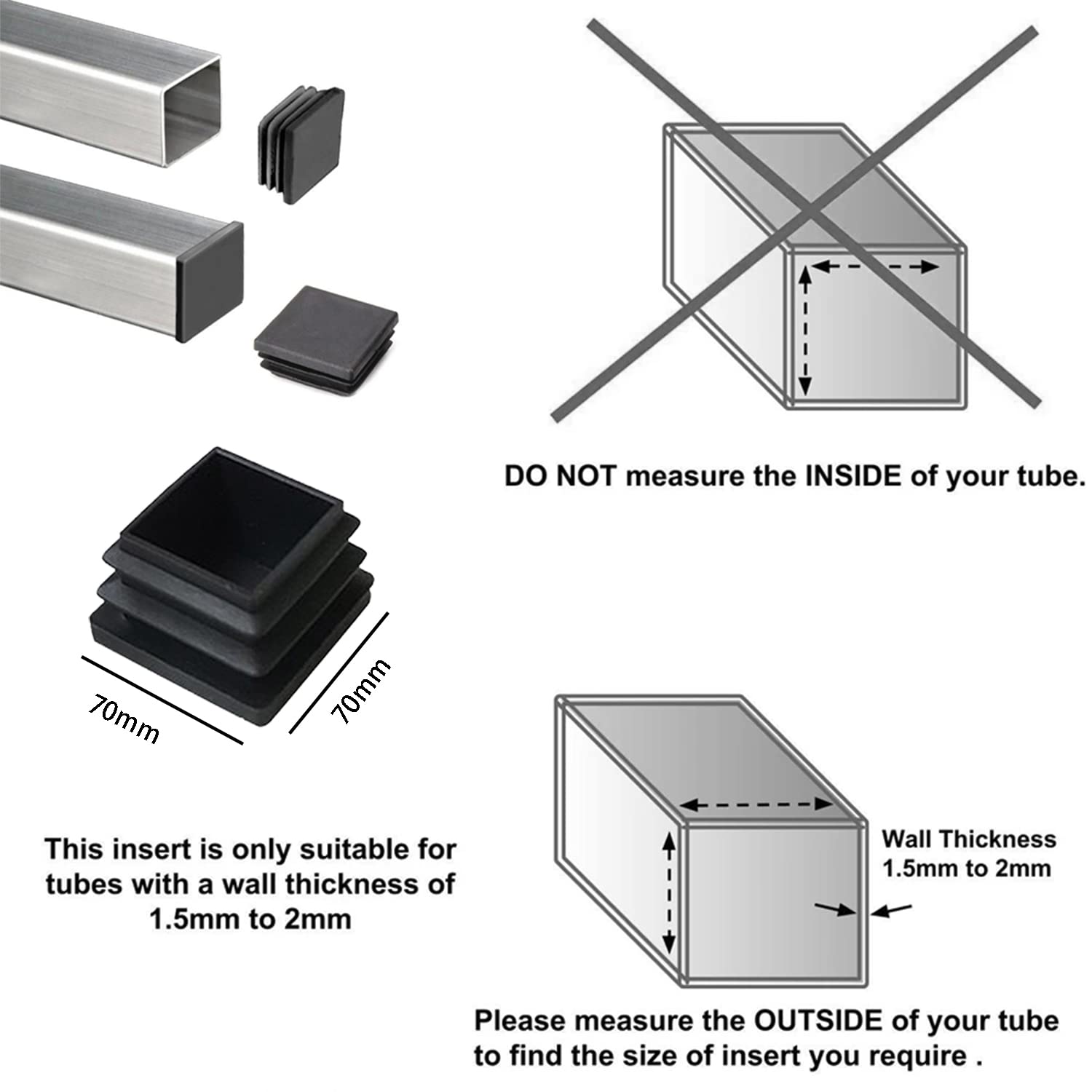 DO NOT measure the INSIDE of your tube.

70mm

70mm

This insert is only suitable for tubes with a wall thickness of 1.5mm to 2mm

Wall Thickness
1.5mm to 2mm

Please measure the OUTSIDE of your tube to find the size of insert you require .