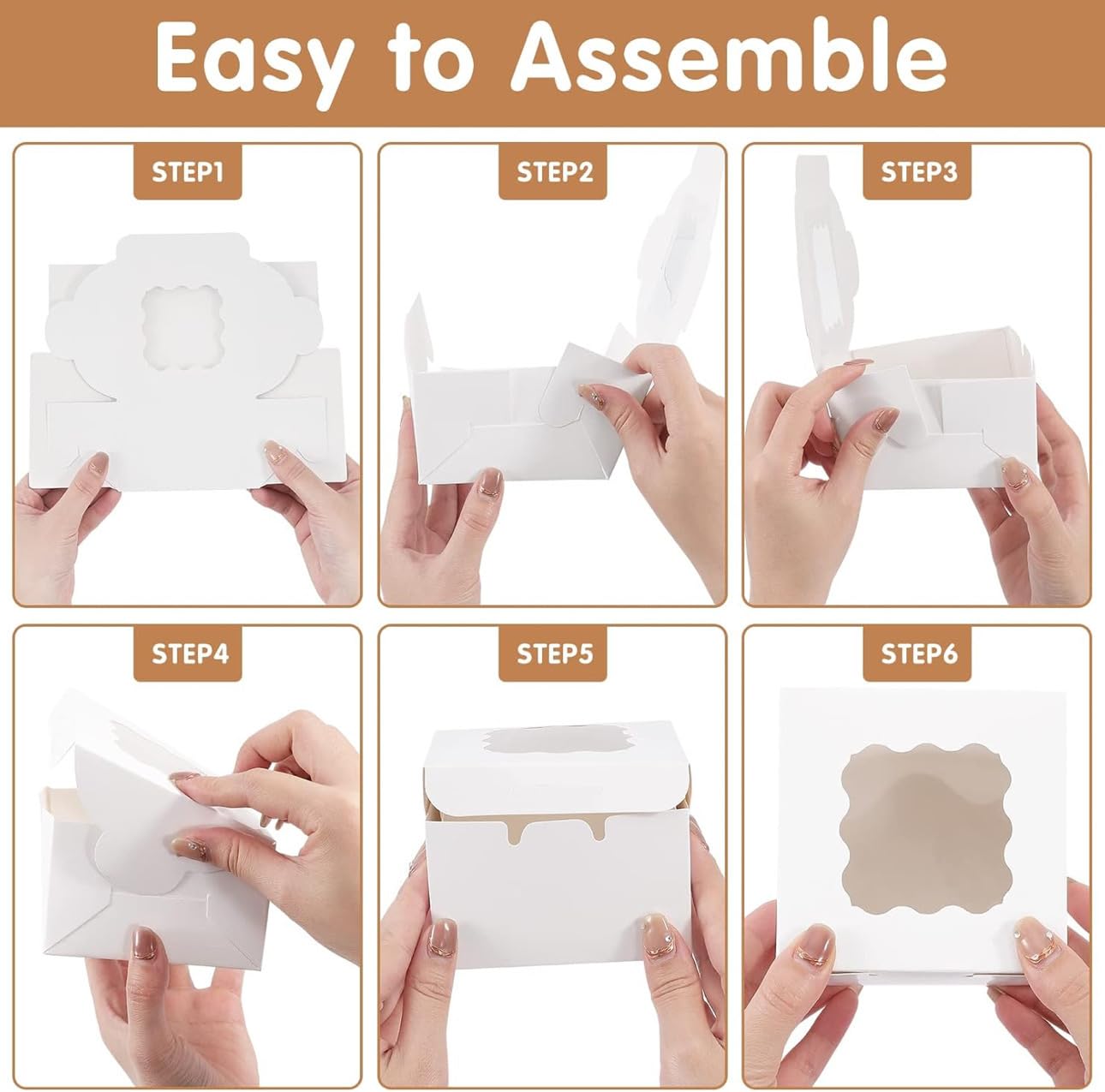 Easy to Assemble

STEP1

STEP2

STEP3

STEP4

STEP5

STEP6