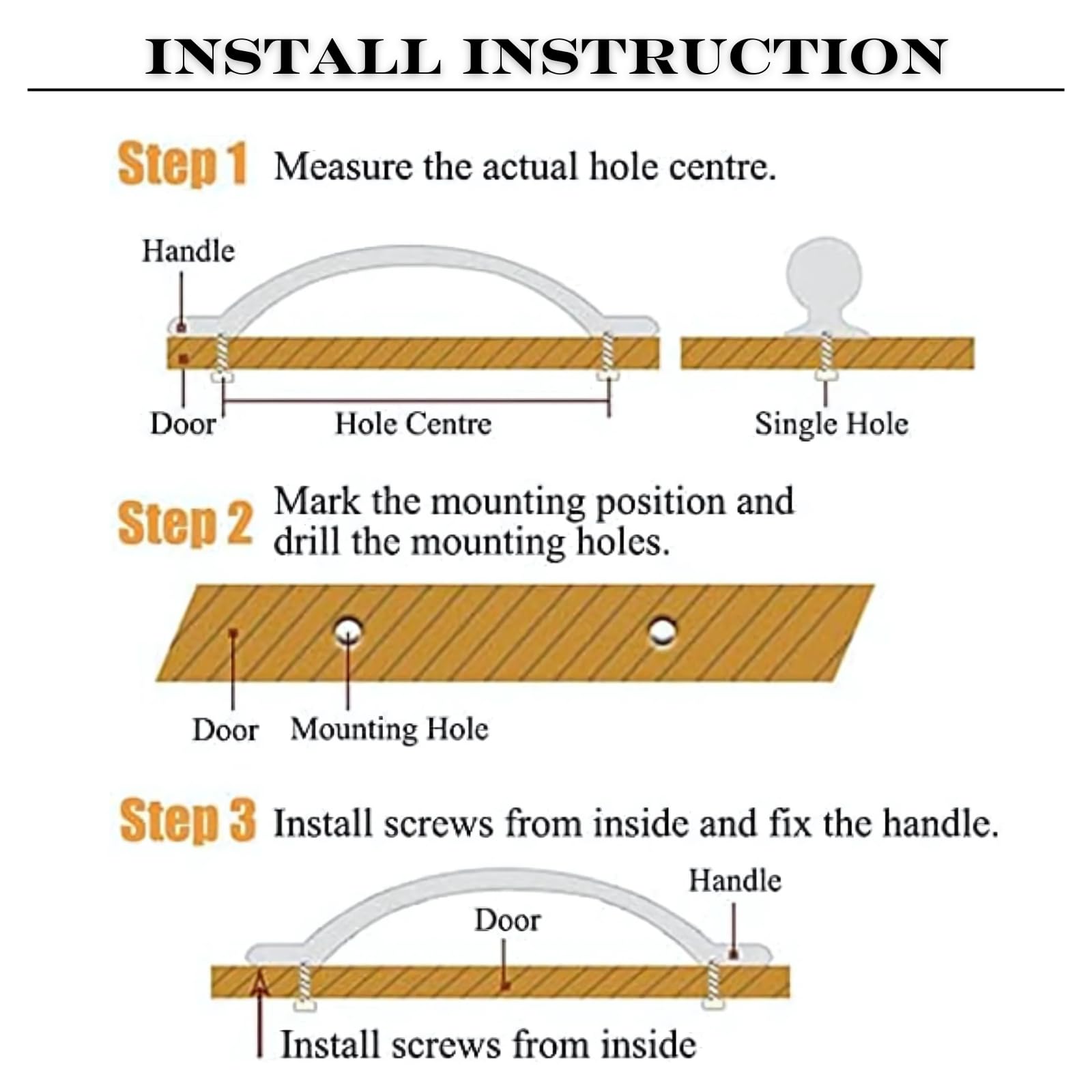 INSTALL INSTRUCTION

Step 1 Measure the actual hole centre.

Handle

Door

Hole Centre

Single Hole

Step 2 Mark the mounting position and drill the mounting holes.

Door

Mounting Hole

Step 3 Install screws from inside and fix the handle.

Handle

Door

Install screws from inside