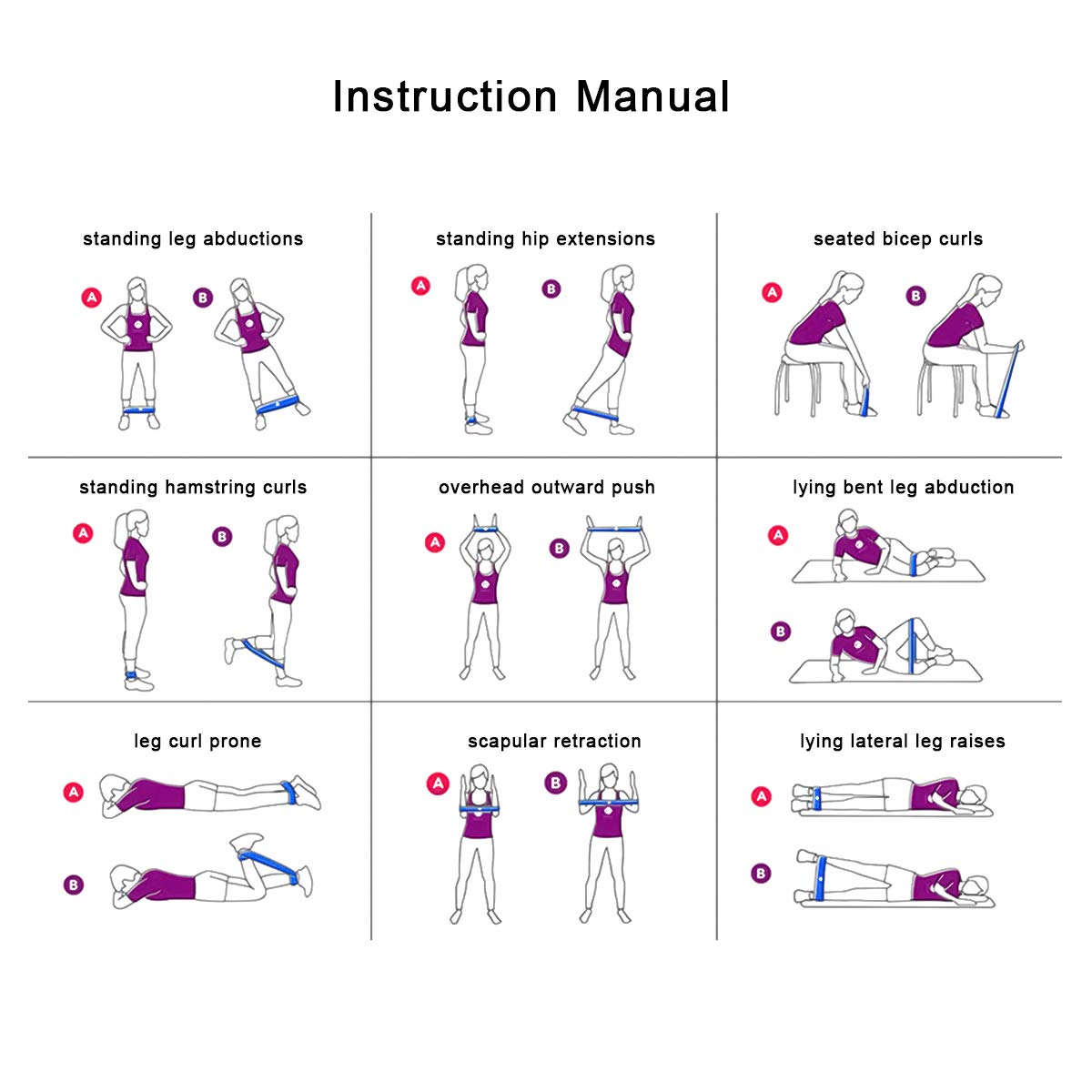 Instruction Manual

standing leg abductions

A B

standing hip extensions

A B

seated bicep curls

A B

standing hamstring curls

A B

overhead outward push

A B

lying bent leg abduction

A

B

leg curl prone

A

B

scapular retraction

A B

lying lateral leg raises

A

B