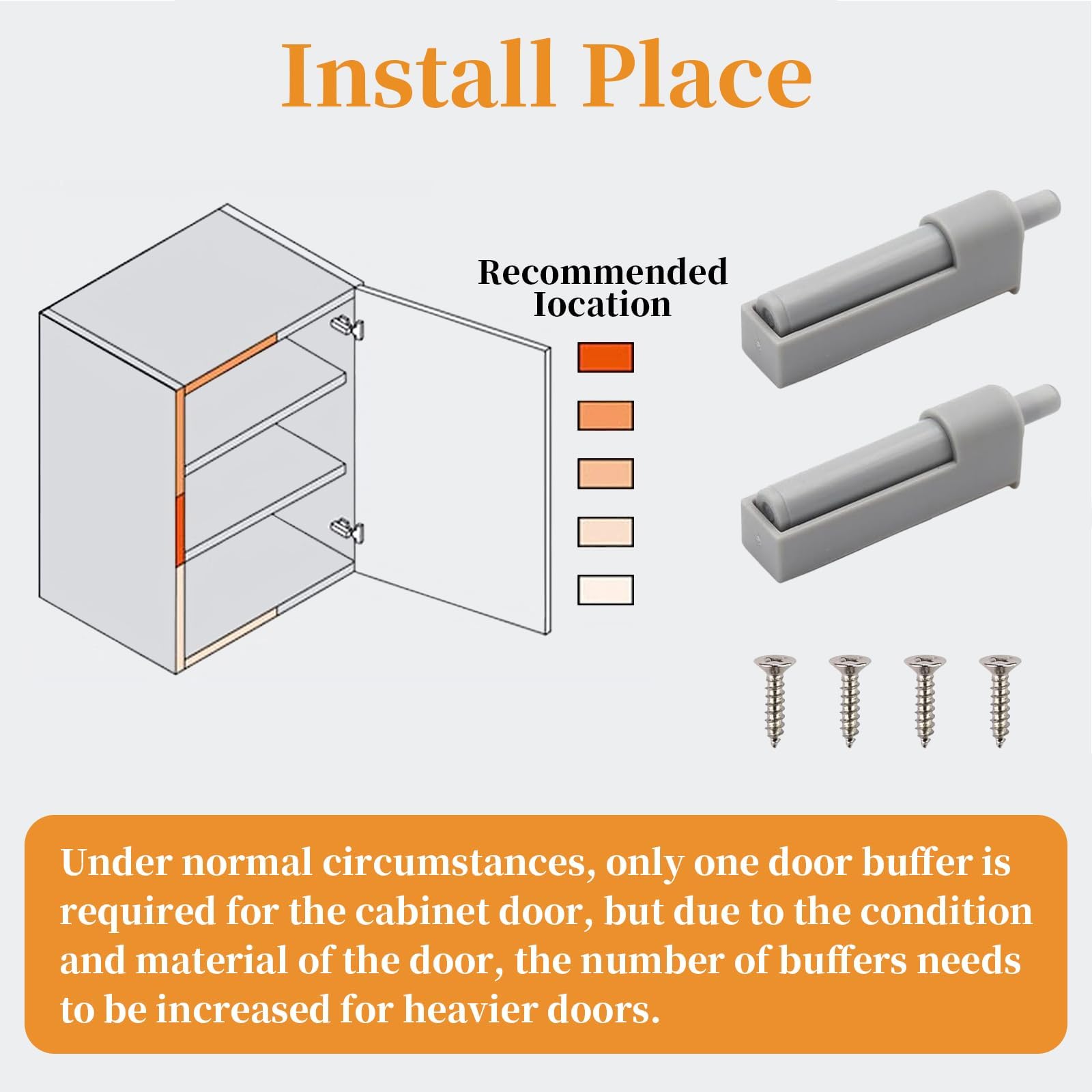 Install Place

Recommended Iocation

Under normal circumstances, only one door buffer is required for the cabinet door, but due to the condition and material of the door, the number of buffers needs to be increased for heavier doors.