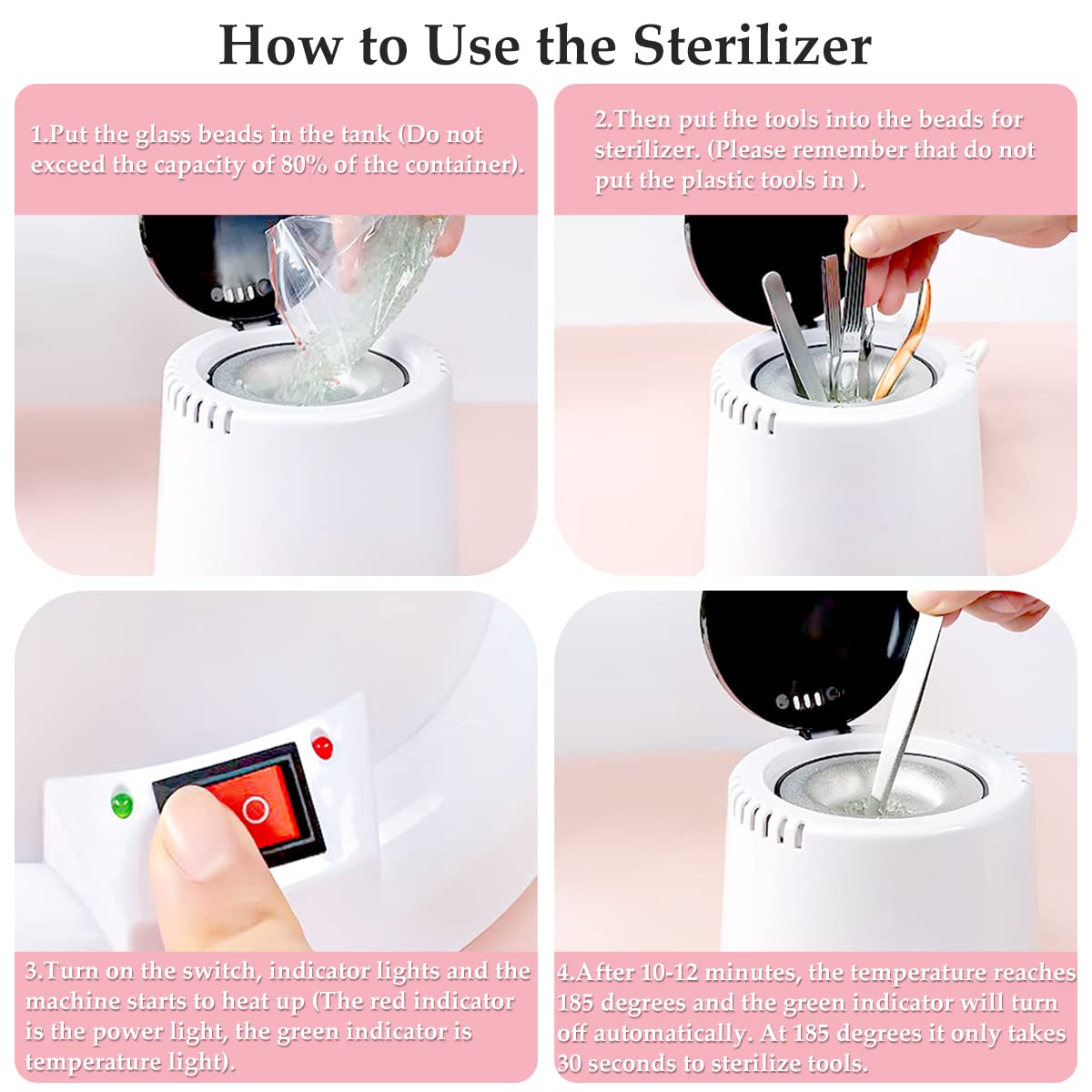 How to Use the Sterilizer

1.Put the glass beads in the tank (Do not exceed the capacity of 80% of the container).

2.Then put the tools into the beads for sterilizer. (Please remember that do not put the plastic tools in ).

3.Turn on the switch, indicator lights and the machine starts to heat up (The red indicator is the power light, the green indicator is temperature light).

4.After 10-12 minutes, the temperature reaches 185 degrees and the green indicator will turn off automatically. At 185 degrees it only takes 30 seconds to sterilize tools.