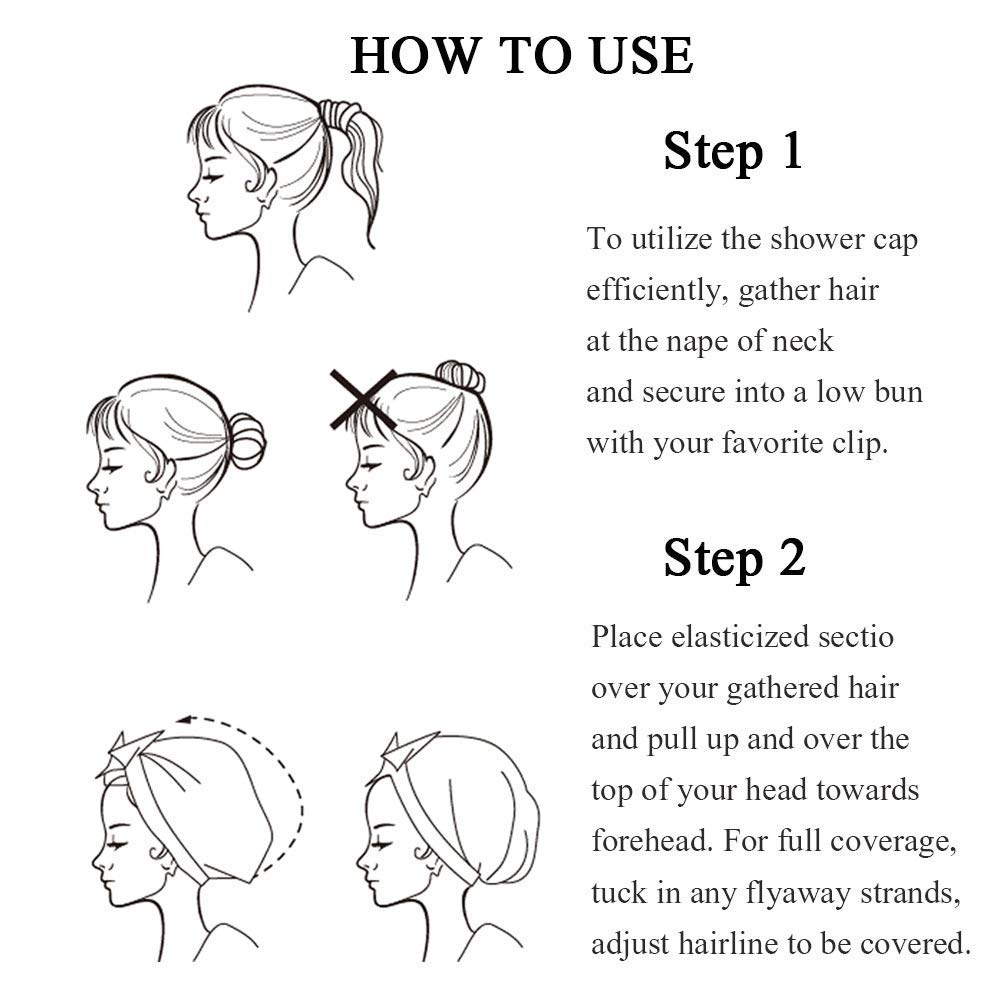 HOW TO USE

Step 1

To utilize the shower cap efficiently, gather hair at the nape of neck and secure into a low bun with your favorite clip.

Step 2

Place elasticized sectio over your gathered hair and pull up and over the top of your head towards forehead. For full coverage, tuck in any flyaway strands, adjust hairline to be covered.