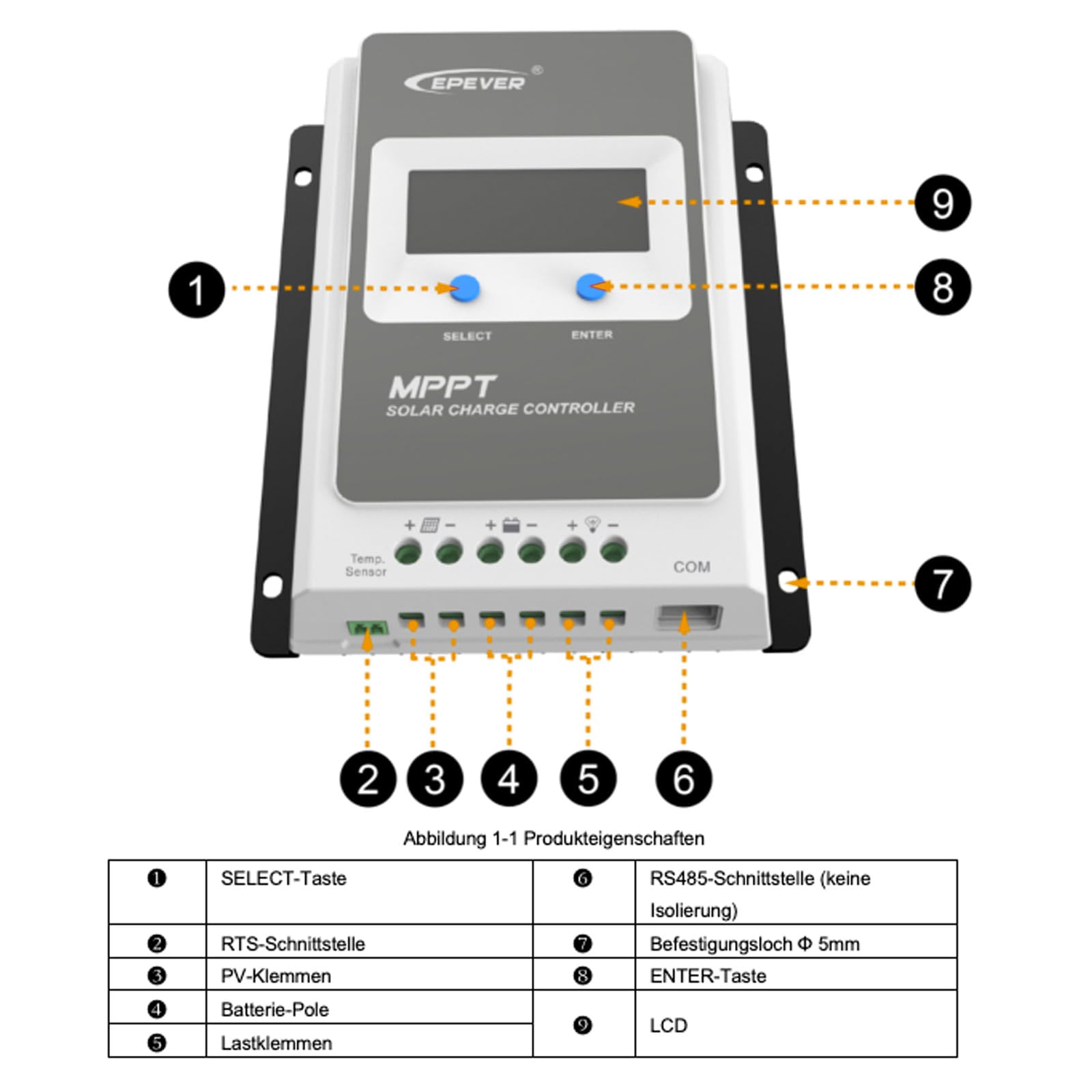 EPEVER®

9

1

8

SELECT

ENTER

MPPT
SOLAR CHARGE CONTROLLER

+ − + − + −

Temp. Sensor

COM

7

2 3 4 5 6

Abbildung 1-1 Produkteigenschaften

| ❶ | SELECT-Taste | ❻ | RS485-Schnittstelle (keine Isolierung) |
|---|---|---|---|
| ❷ | RTS-Schnittstelle | ❼ | Befestigungsloch Φ 5mm |
| ❸ | PV-Klemmen | ❽ | ENTER-Taste |
| ❹ | Batterie-Pole | ❾ | LCD |
| ❺ | Lastklemmen | | |