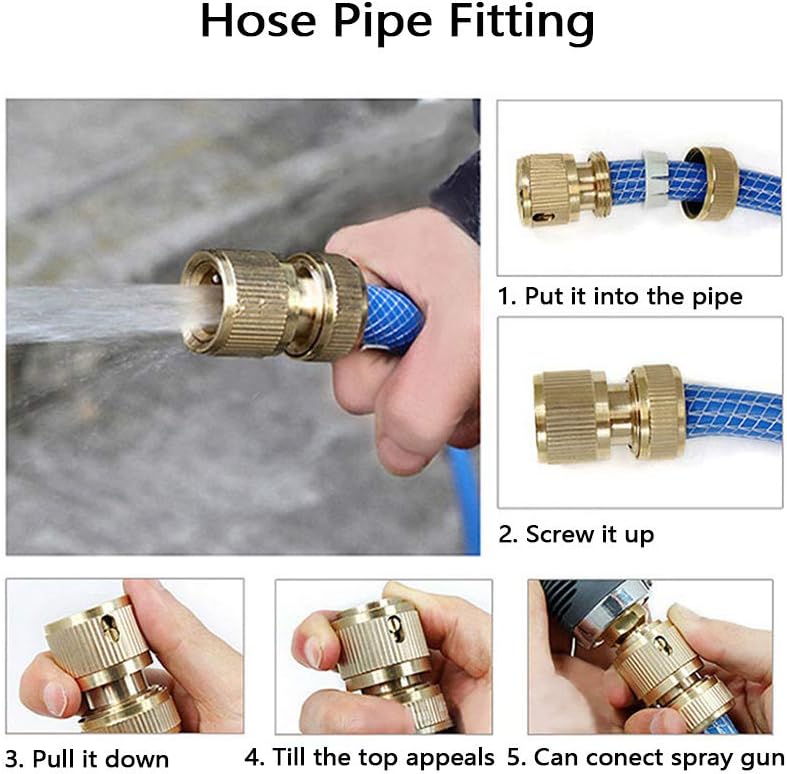 Hose Pipe Fitting

1. Put it into the pipe

2. Screw it up

3. Pull it down

4. Till the top appeals

5. Can conect spray gun