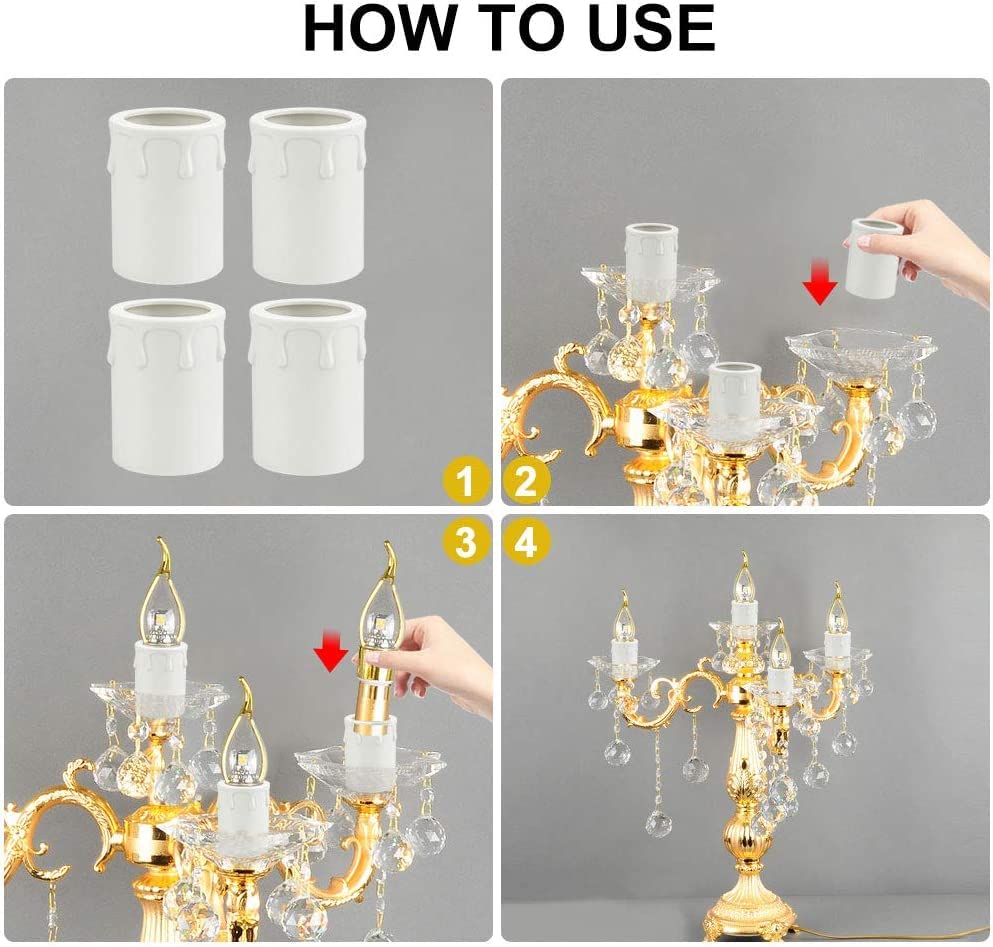 HOW TO USE

1 2

3 4