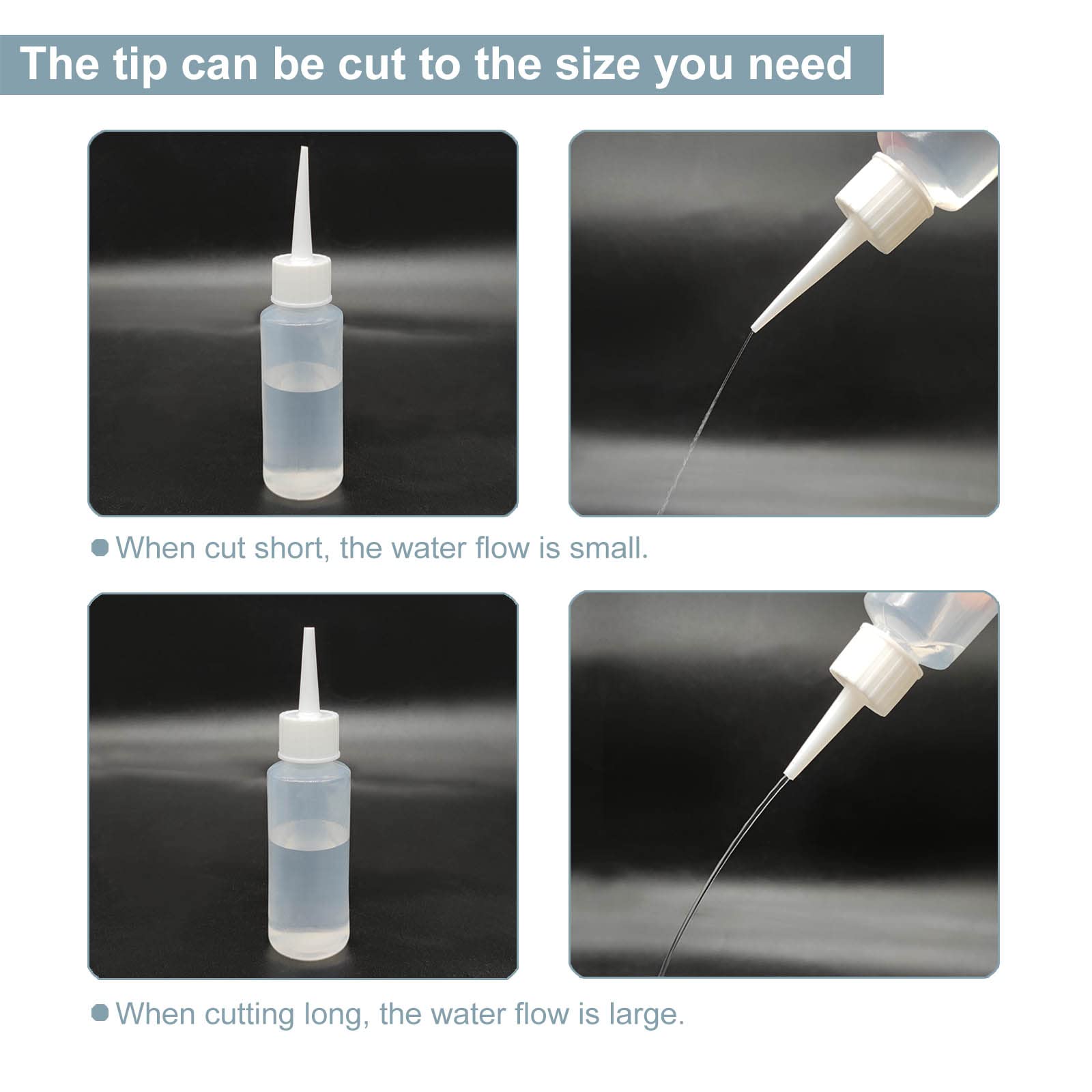 The tip can be cut to the size you need

When cut short, the water flow is small.

When cutting long, the water flow is large.