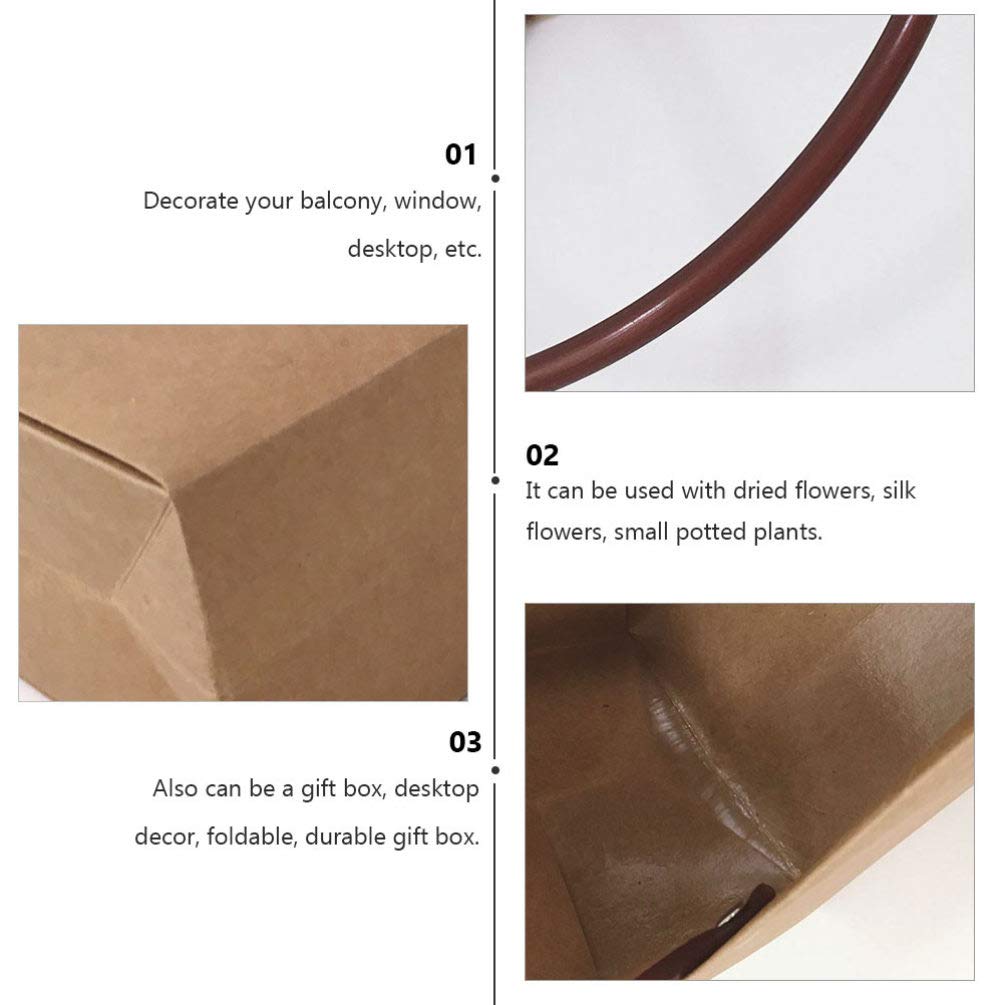 01
Decorate your balcony, window, desktop, etc.

02
It can be used with dried flowers, silk flowers, small potted plants.

03
Also can be a gift box, desktop decor, foldable, durable gift box.