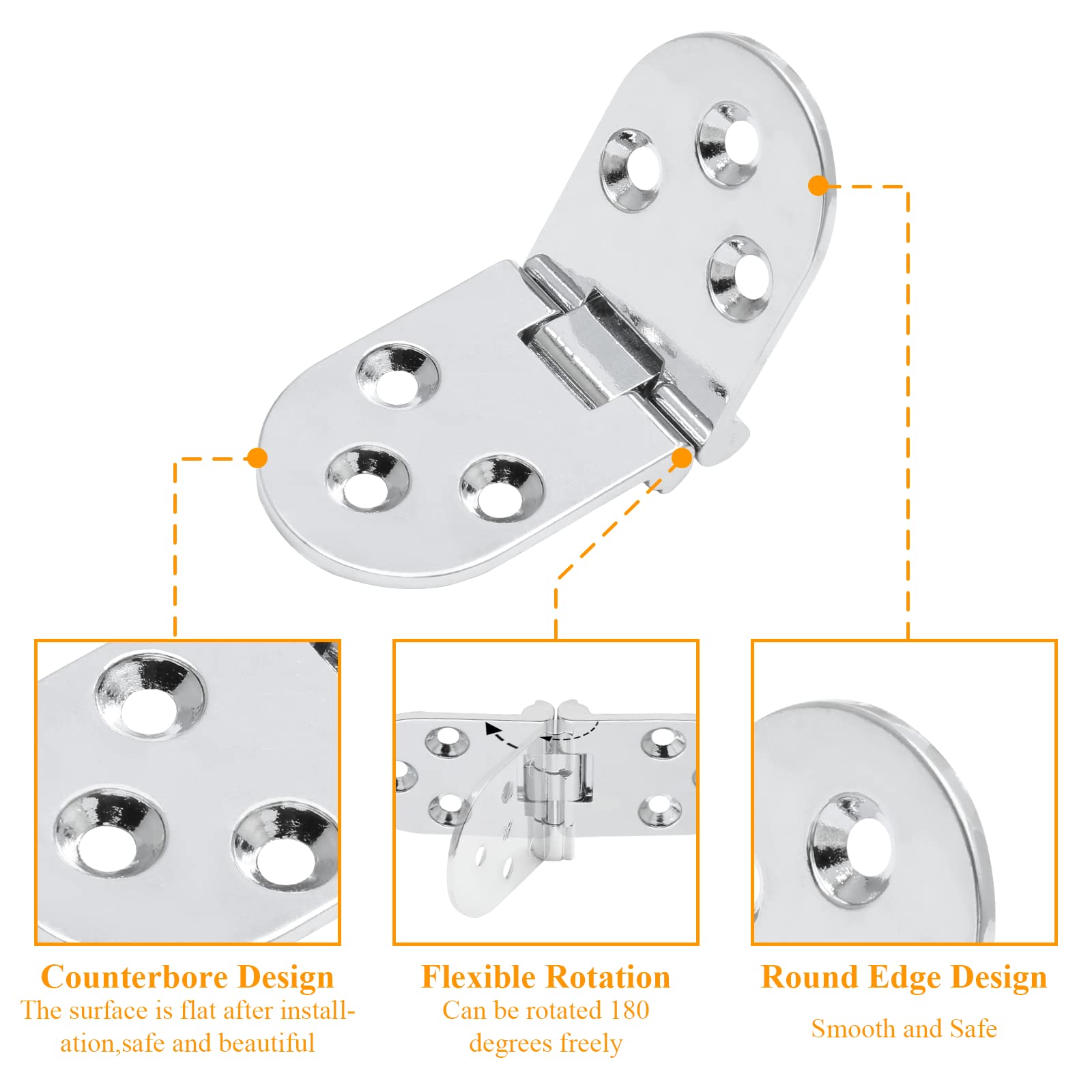 Counterbore Design
The surface is flat after installation,safe and beautiful

Flexible Rotation
Can be rotated 180 degrees freely

Round Edge Design
Smooth and Safe