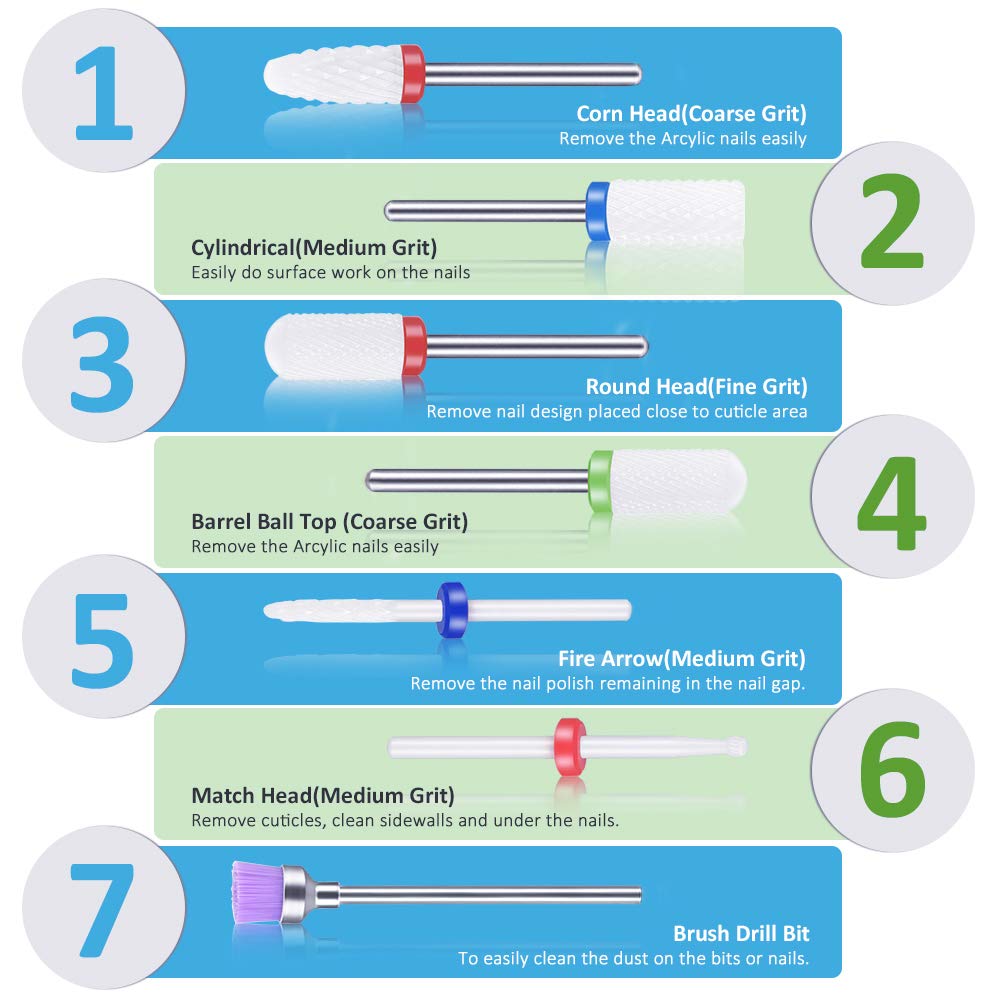 1

Corn Head(Coarse Grit)
Remove the Arcylic nails easily

2

Cylindrical(Medium Grit)
Easily do surface work on the nails

3

Round Head(Fine Grit)
Remove nail design placed close to cuticle area

4

Barrel Ball Top (Coarse Grit)
Remove the Arcylic nails easily

5

Fire Arrow(Medium Grit)
Remove the nail polish remaining in the nail gap.

6

Match Head(Medium Grit)
Remove cuticles, clean sidewalls and under the nails.

7

Brush Drill Bit
To easily clean the dust on the bits or nails.