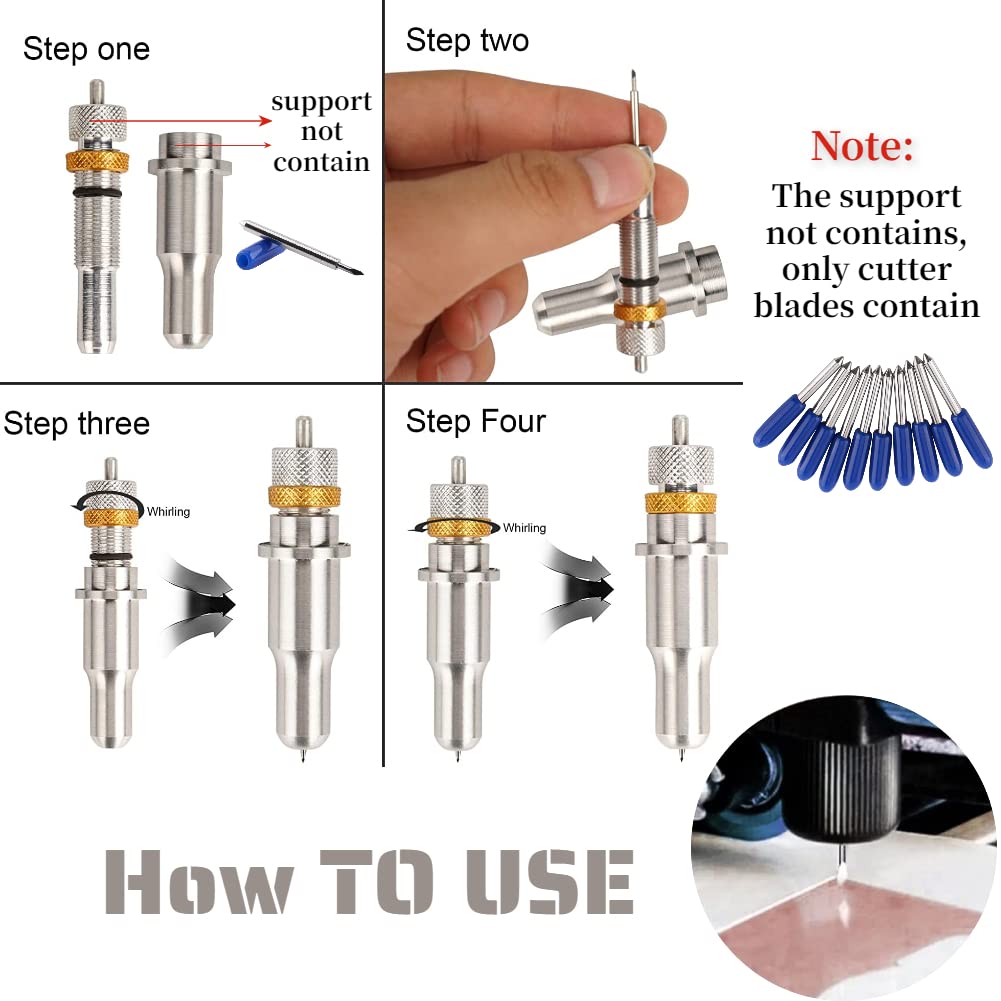 Step one

support not contain

Step two

Note:

The support not contains, only cutter blades contain

Step three

Whirling

Step Four

Whirling

How TO USE