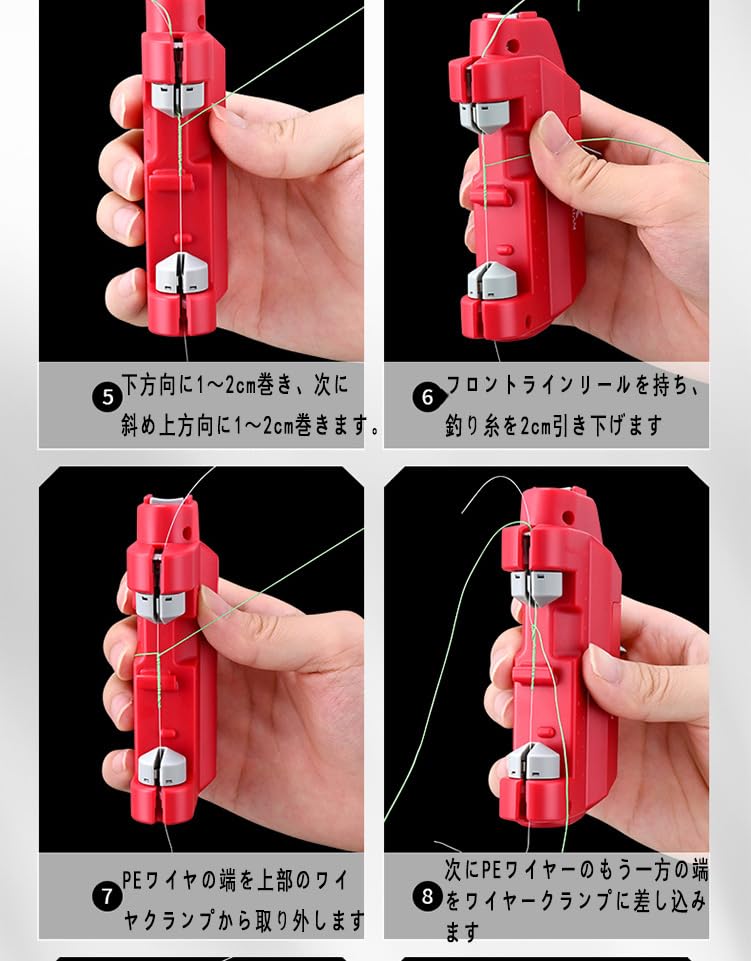 5 下方向に1～2cm巻き、次に斜め上方向に1～2cm巻きます。

6 フロントラインリールを持ち、釣り糸を2cm引き下げます

7 PEワイヤの端を上部のワイヤクランプから取り外します

8 次にPEワイヤーのもう一方の端をワイヤークランプに差し込みます