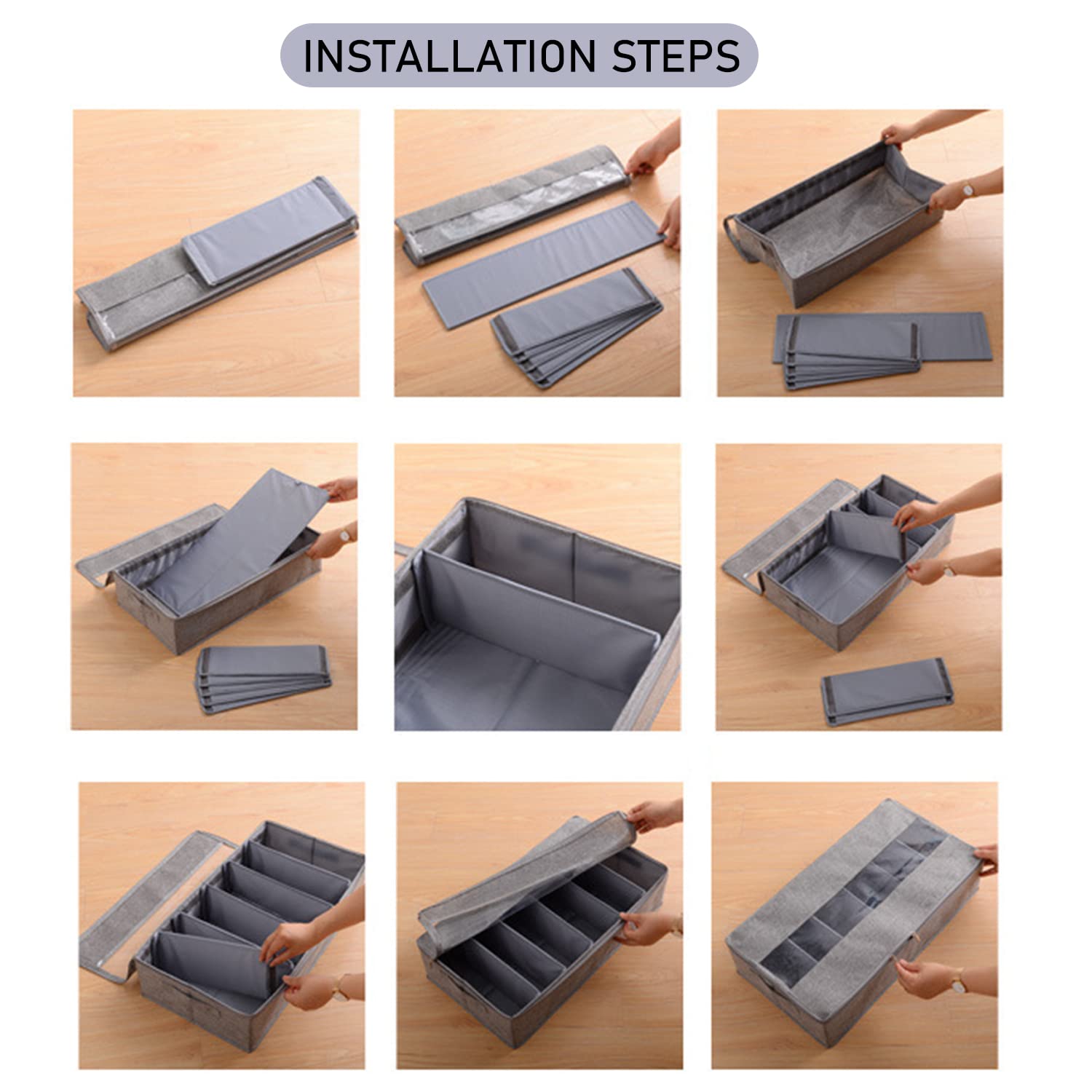 INSTALLATION STEPS