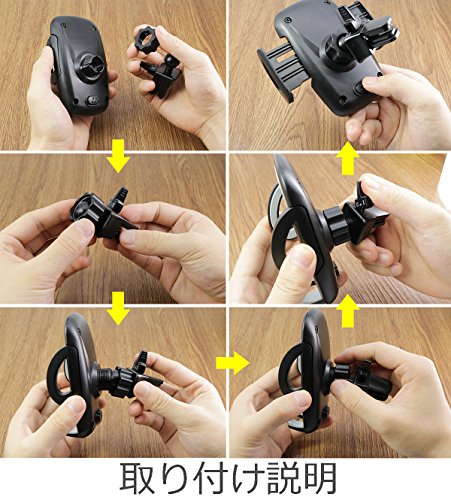 取り付け説明