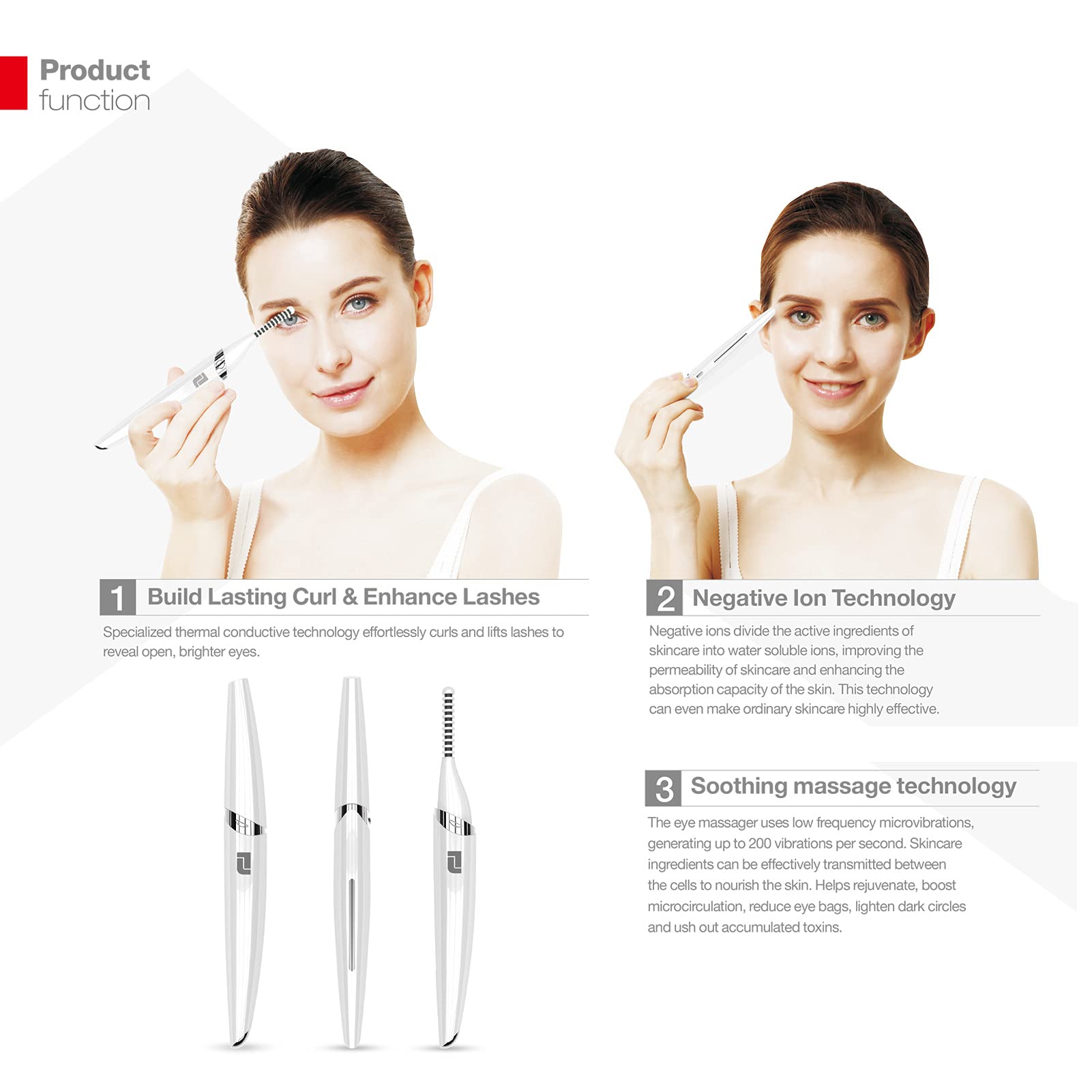 Product
function

1 Build Lasting Curl & Enhance Lashes

Specialized thermal conductive technology effortlessly curls and lifts lashes to reveal open, brighter eyes.

2 Negative Ion Technology

Negative ions divide the active ingredients of skincare into water soluble ions, improving the permeability of skincare and enhancing the absorption capacity of the skin. This technology can even make ordinary skincare highly effective.

3 Soothing massage technology

The eye massager uses low frequency microvibrations, generating up to 200 vibrations per second. Skincare ingredients can be effectively transmitted between the cells to nourish the skin. Helps rejuvenate, boost microcirculation, reduce eye bags, lighten dark circles and ush out accumulated toxins.