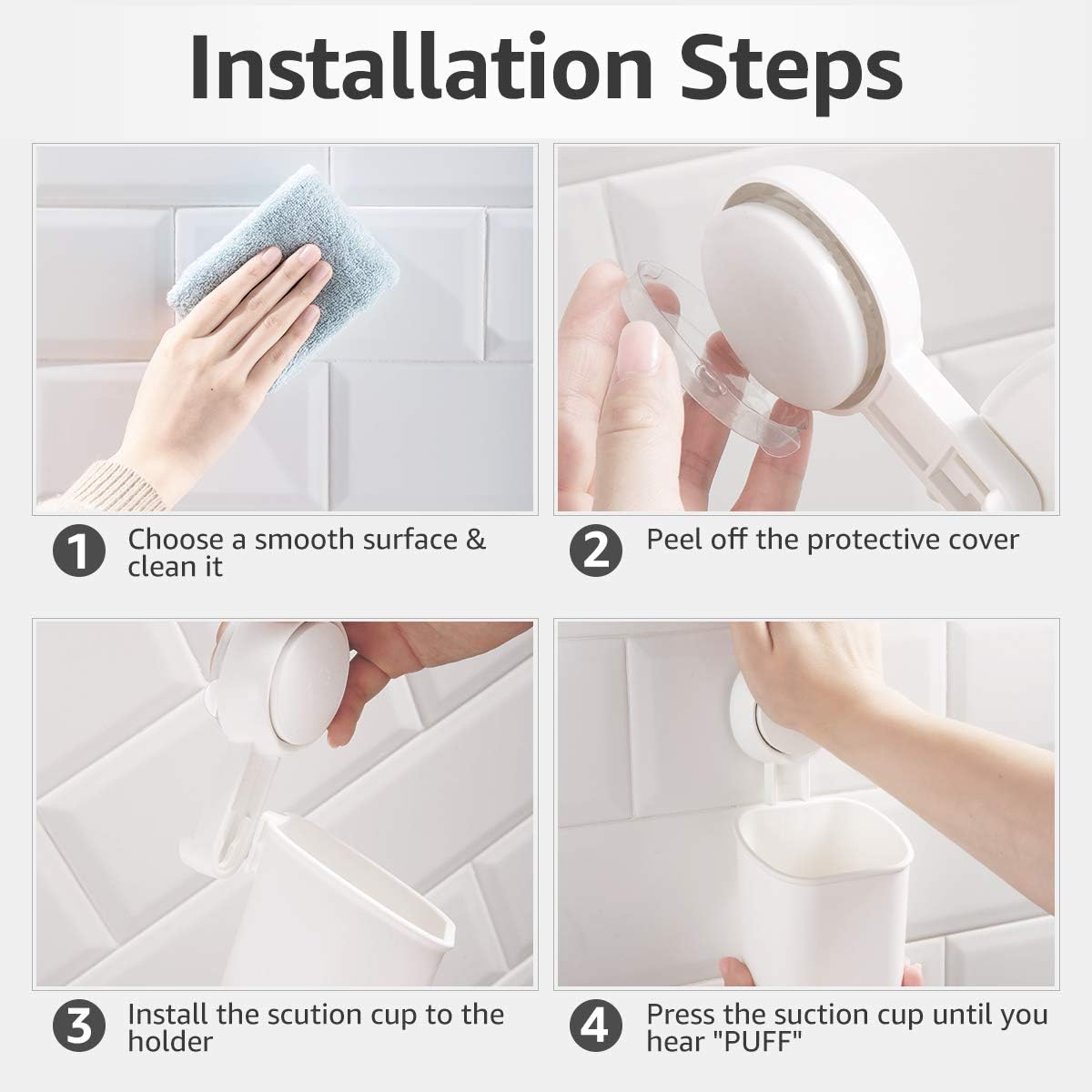 Installation Steps

1 Choose a smooth surface & clean it

2 Peel off the protective cover

3 Install the scution cup to the holder

4 Press the suction cup until you hear "PUFF"