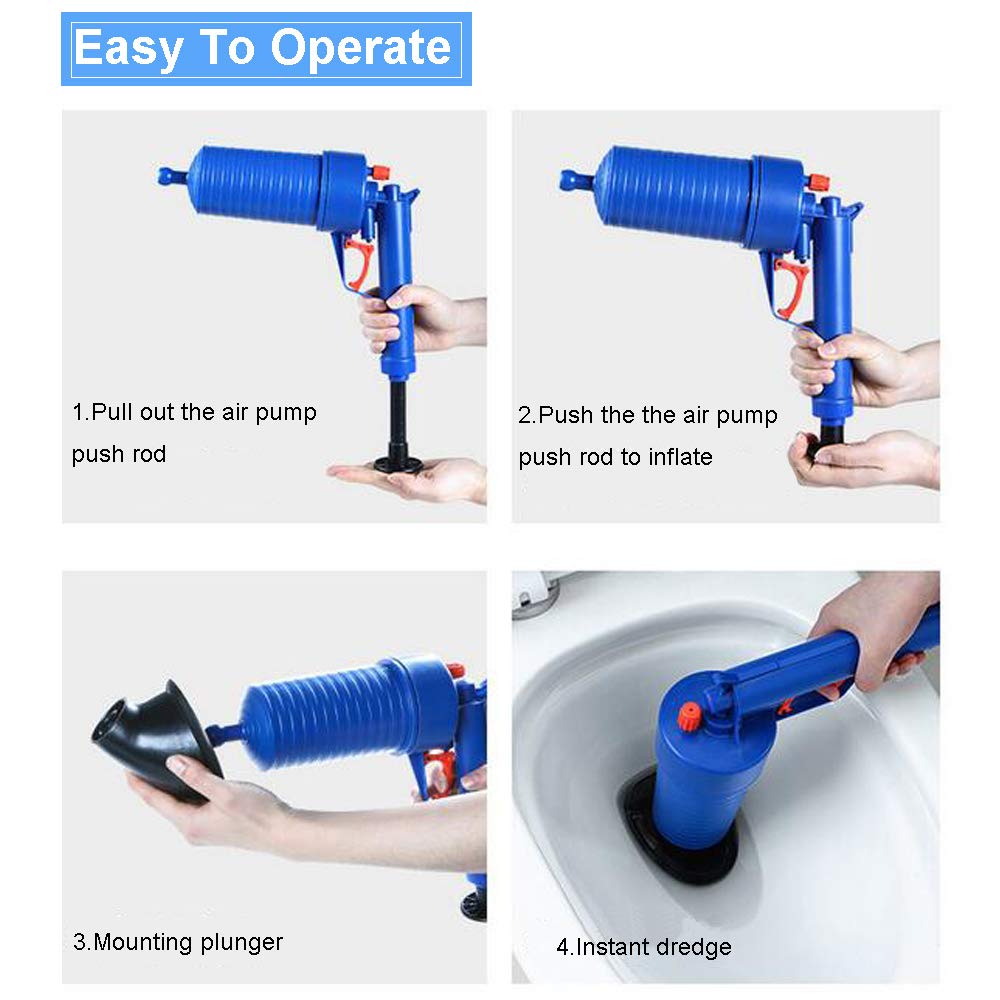 Easy To Operate

1.Pull out the air pump push rod

2.Push the the air pump push rod to inflate

3.Mounting plunger

4.Instant dredge