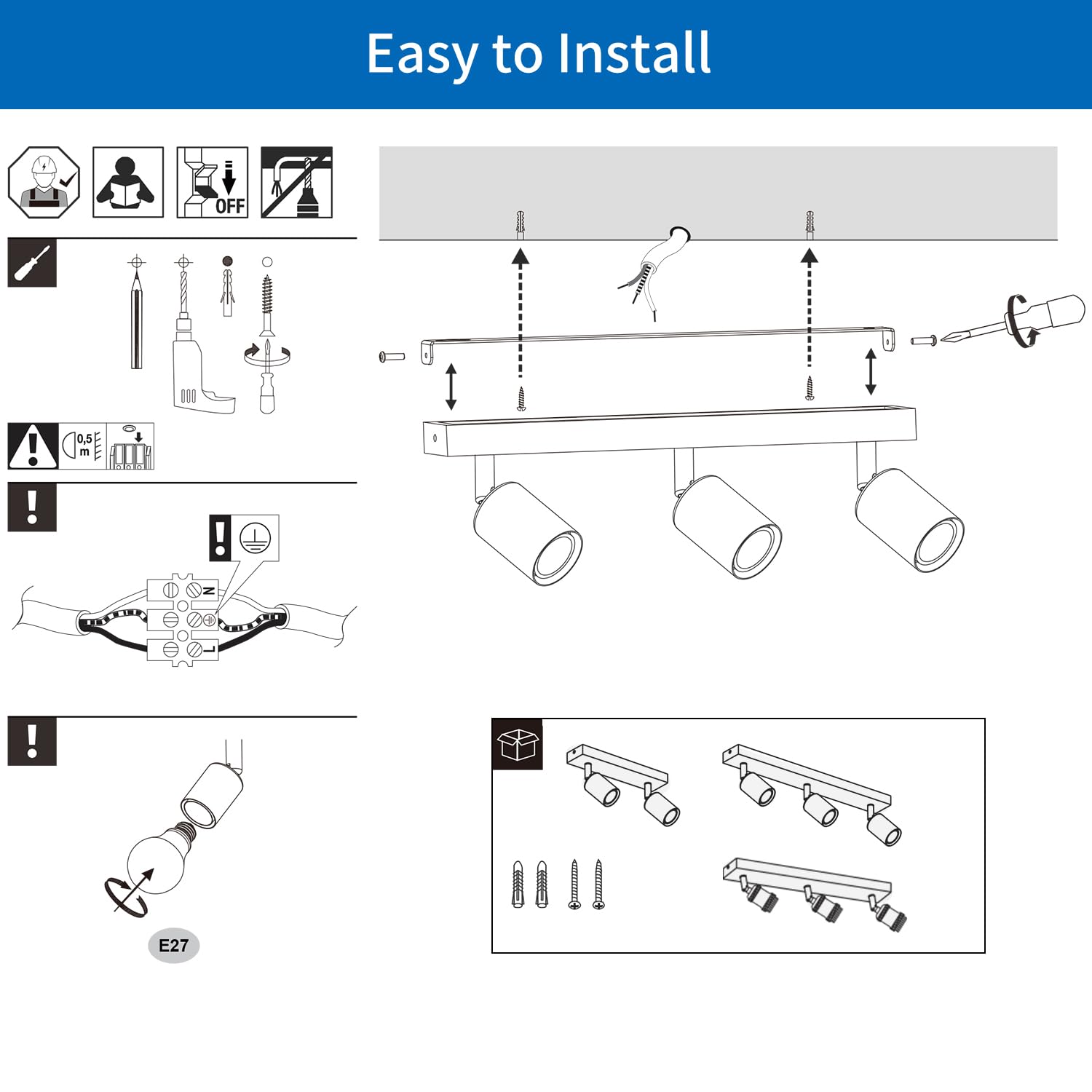 Easy to Install

OFF

0,5
m

N

L

E27