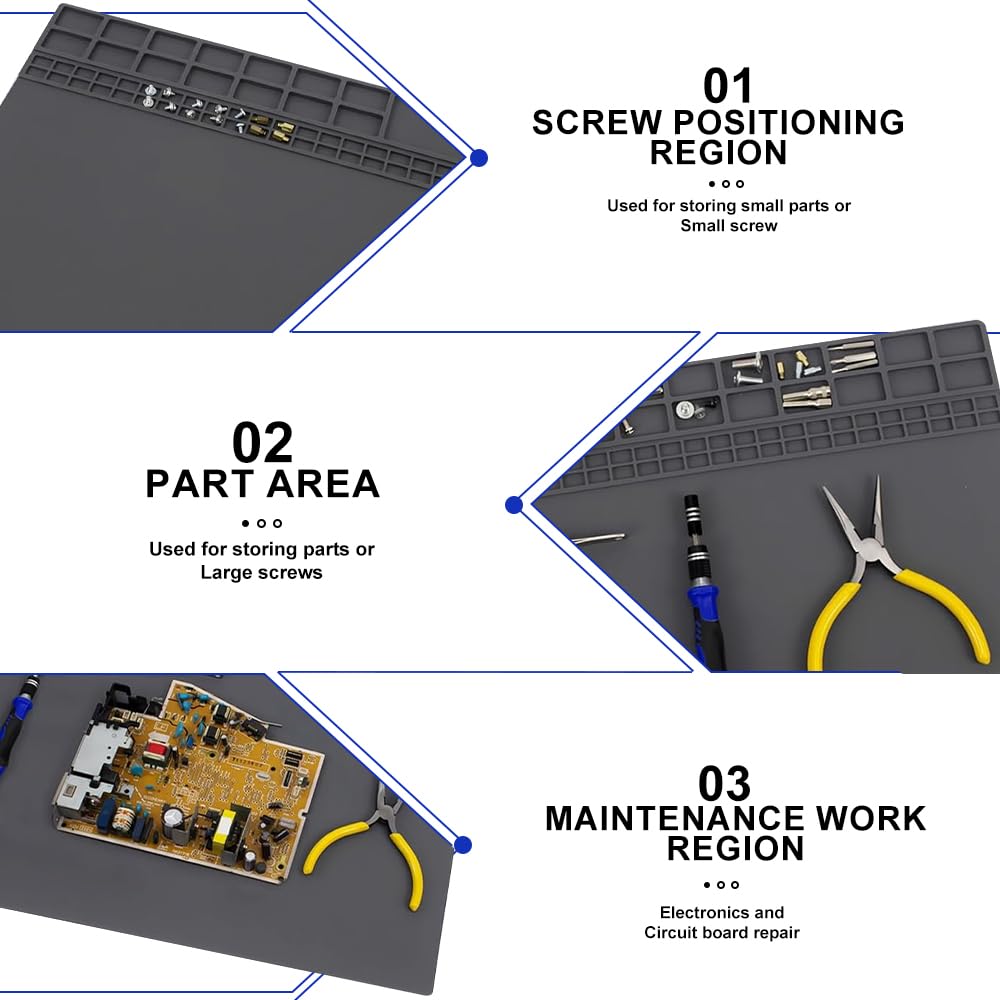 01
SCREW POSITIONING REGION

Used for storing small parts or Small screw

02
PART AREA

Used for storing parts or Large screws

03
MAINTENANCE WORK REGION

Electronics and Circuit board repair