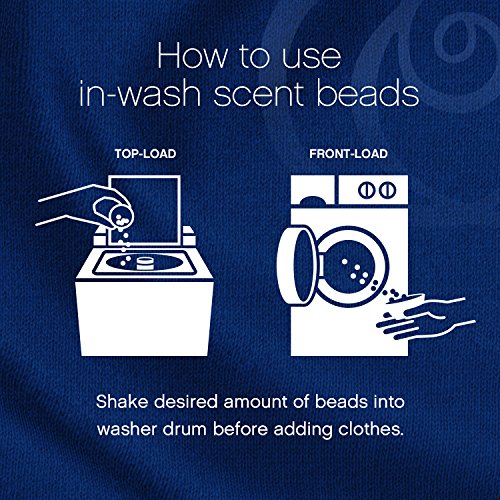 How to use in-wash scent beads

TOP-LOAD

FRONT-LOAD

Shake desired amount of beads into washer drum before adding clothes.