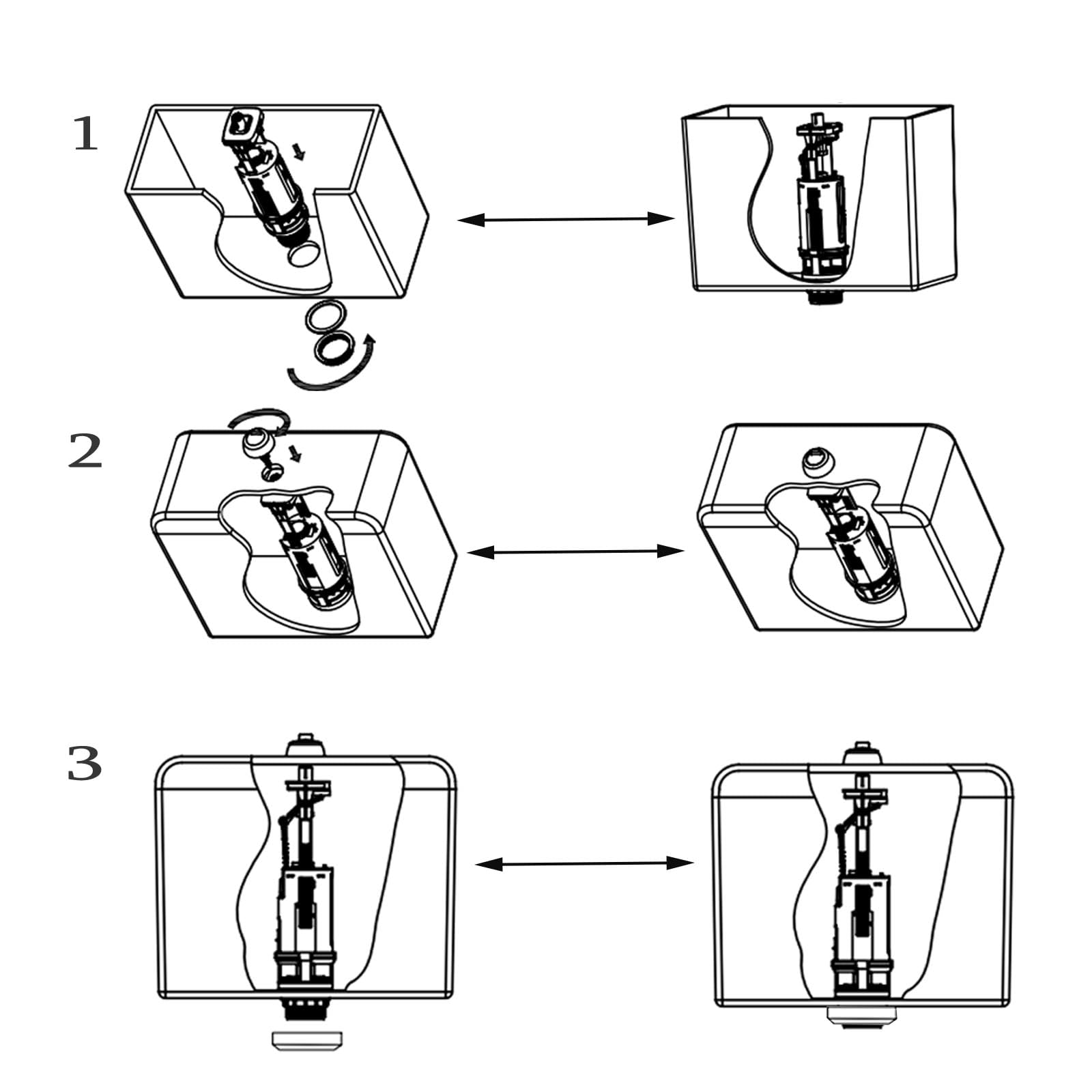 1

2

3