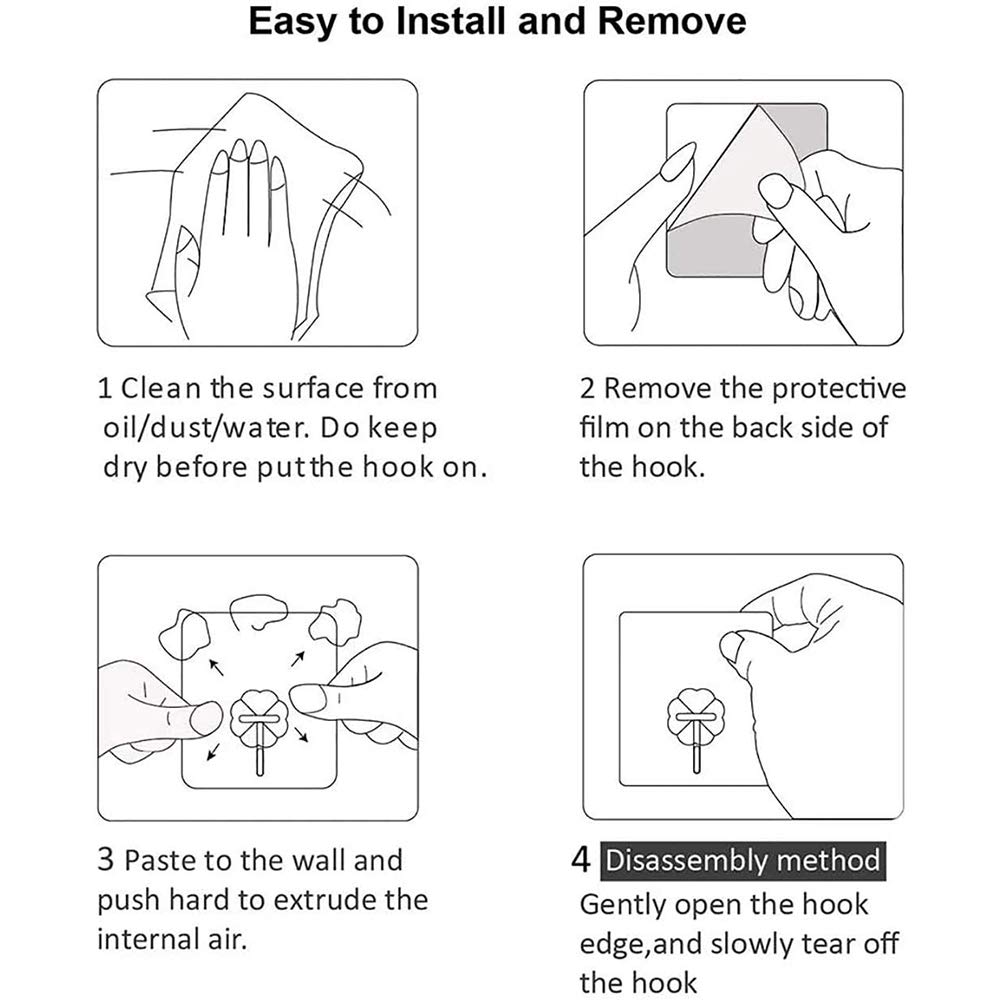 Easy to Install and Remove

1 Clean the surface from oil/dust/water. Do keep dry before putthe hook on.

2 Remove the protective film on the back side of the hook.

3 Paste to the wall and push hard to extrude the internal air.

4 Disassembly method
Gently open the hook edge,and slowly tear off the hook