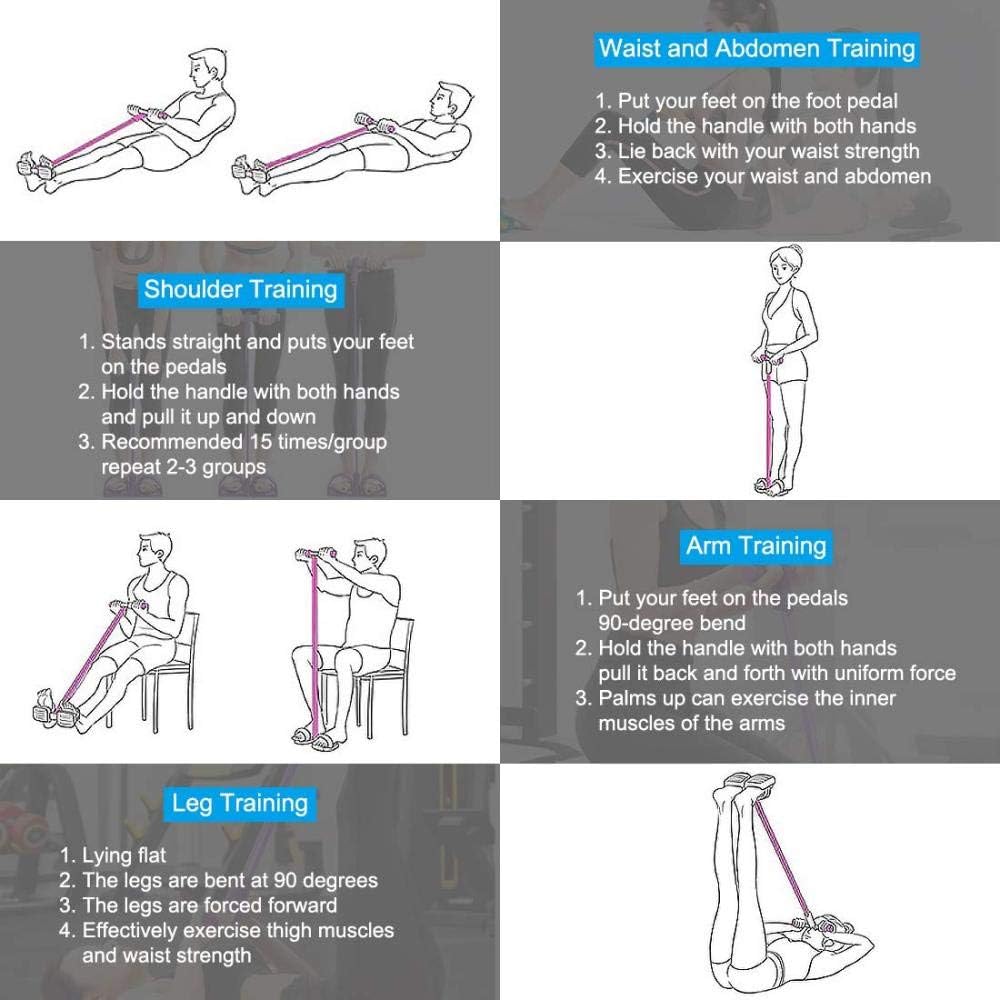 Waist and Abdomen Training

1. Put your feet on the foot pedal
2. Hold the handle with both hands
3. Lie back with your waist strength
4. Exercise your waist and abdomen

Shoulder Training

1. Stands straight and puts your feet on the pedals
2. Hold the handle with both hands and pull it up and down
3. Recommended 15 times/group repeat 2-3 groups

Arm Training

1. Put your feet on the pedals 90-degree bend
2. Hold the handle with both hands pull it back and forth with uniform force
3. Palms up can exercise the inner muscles of the arms

Leg Training

1. Lying flat
2. The legs are bent at 90 degrees
3. The legs are forced forward
4. Effectively exercise thigh muscles and waist strength