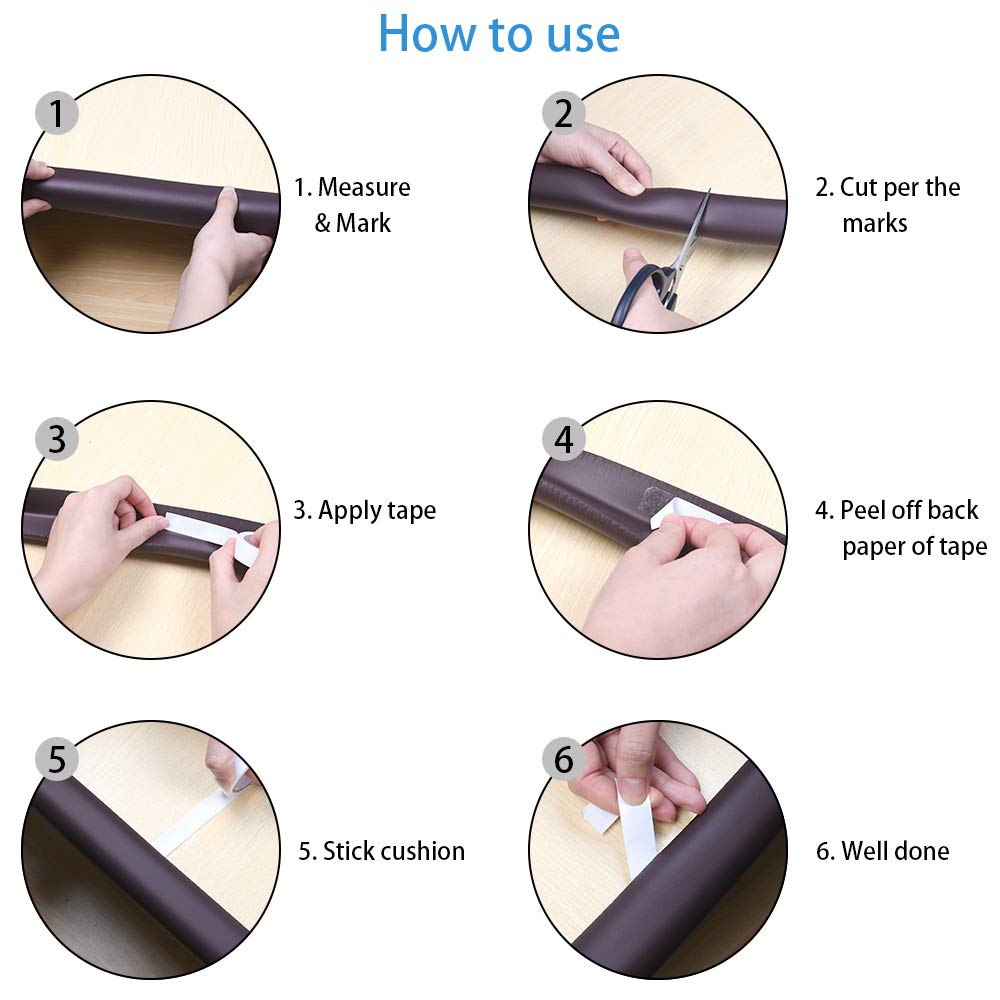 How to use

1

1. Measure & Mark

2

2. Cut per the marks

3

3. Apply tape

4

4. Peel off back paper of tape

5

5. Stick cushion

6

6. Well done