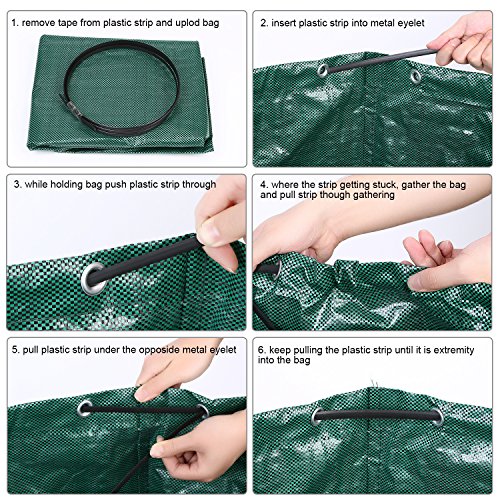 1. remove tape from plastic strip and uplod bag

2. insert plastic strip into metal eyelet

3. while holding bag push plastic strip through

4. where the strip getting stuck, gather the bag and pull strip though gathering

5. pull plastic strip under the opposide metal eyelet

6. keep pulling the plastic strip until it is extremity into the bag