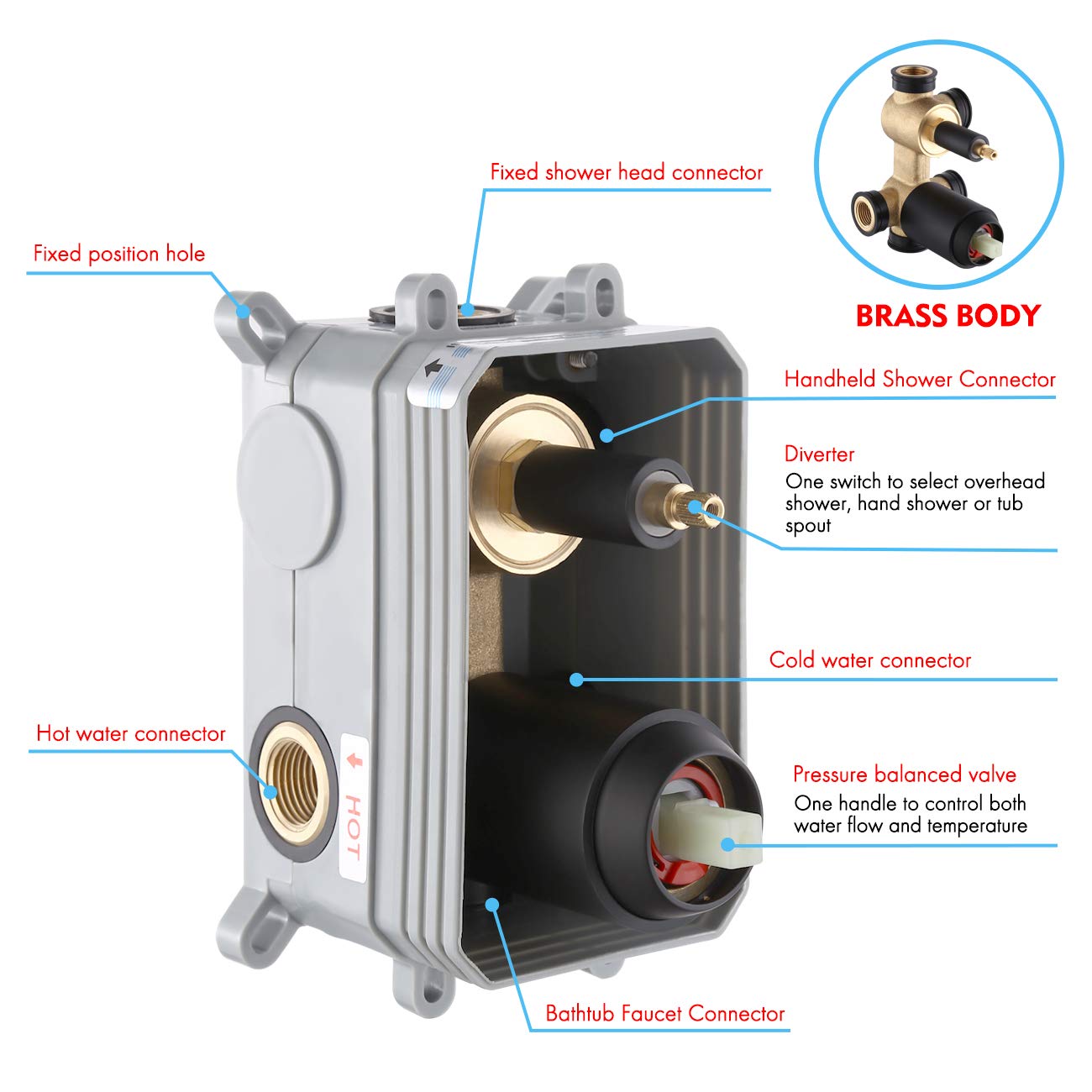 Fixed shower head connector

Fixed position hole

BRASS BODY

Handheld Shower Connector

Diverter
One switch to select overhead shower, hand shower or tub spout

Cold water connector

Hot water connector

HOT

Pressure balanced valve
One handle to control both water flow and temperature

Bathtub Faucet Connector