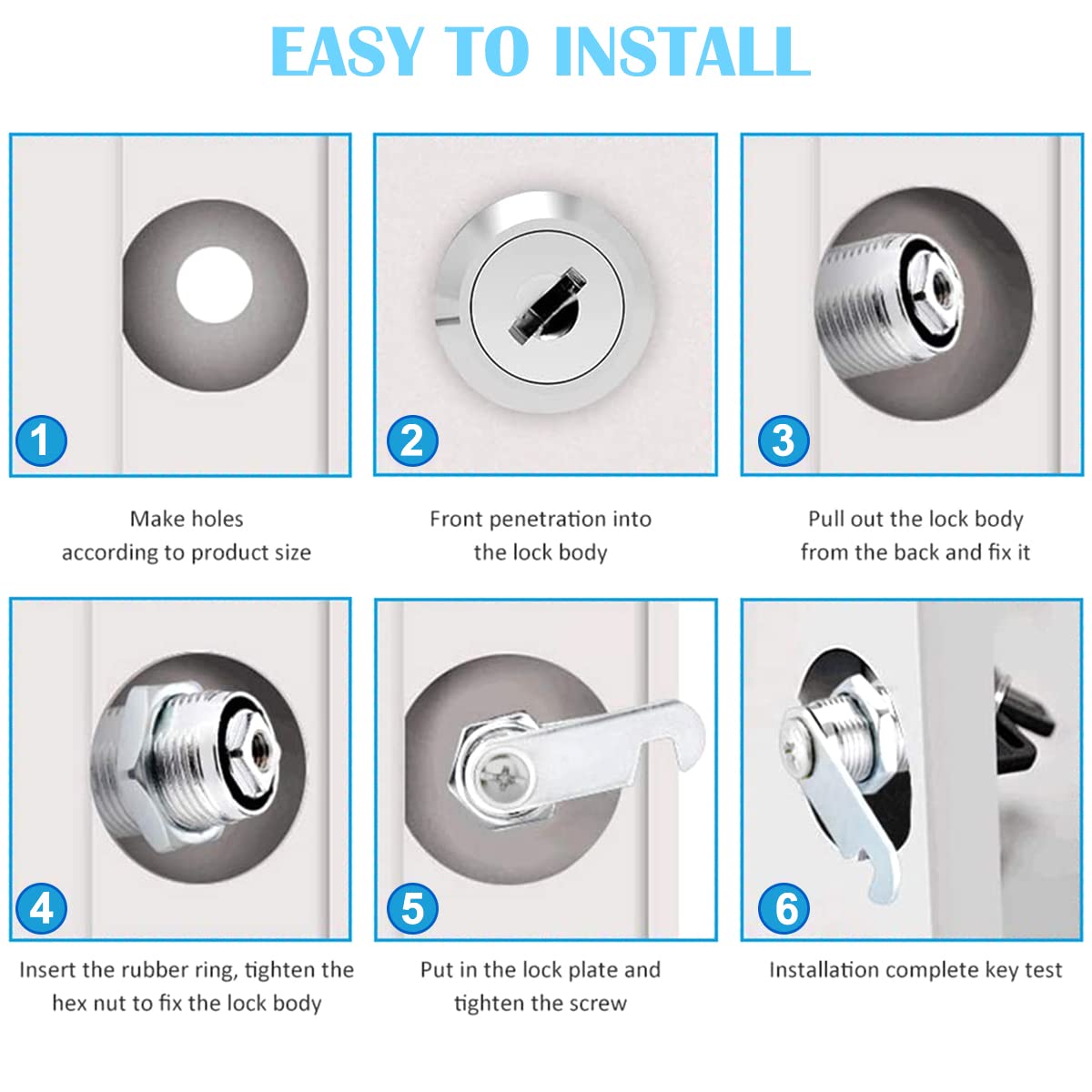 EASY TO INSTALL

1

Make holes according to product size

2

Front penetration into the lock body

3

Pull out the lock body from the back and fix it

4

Insert the rubber ring, tighten the hex nut to fix the lock body

5

Put in the lock plate and tighten the screw

6

Installation complete key test