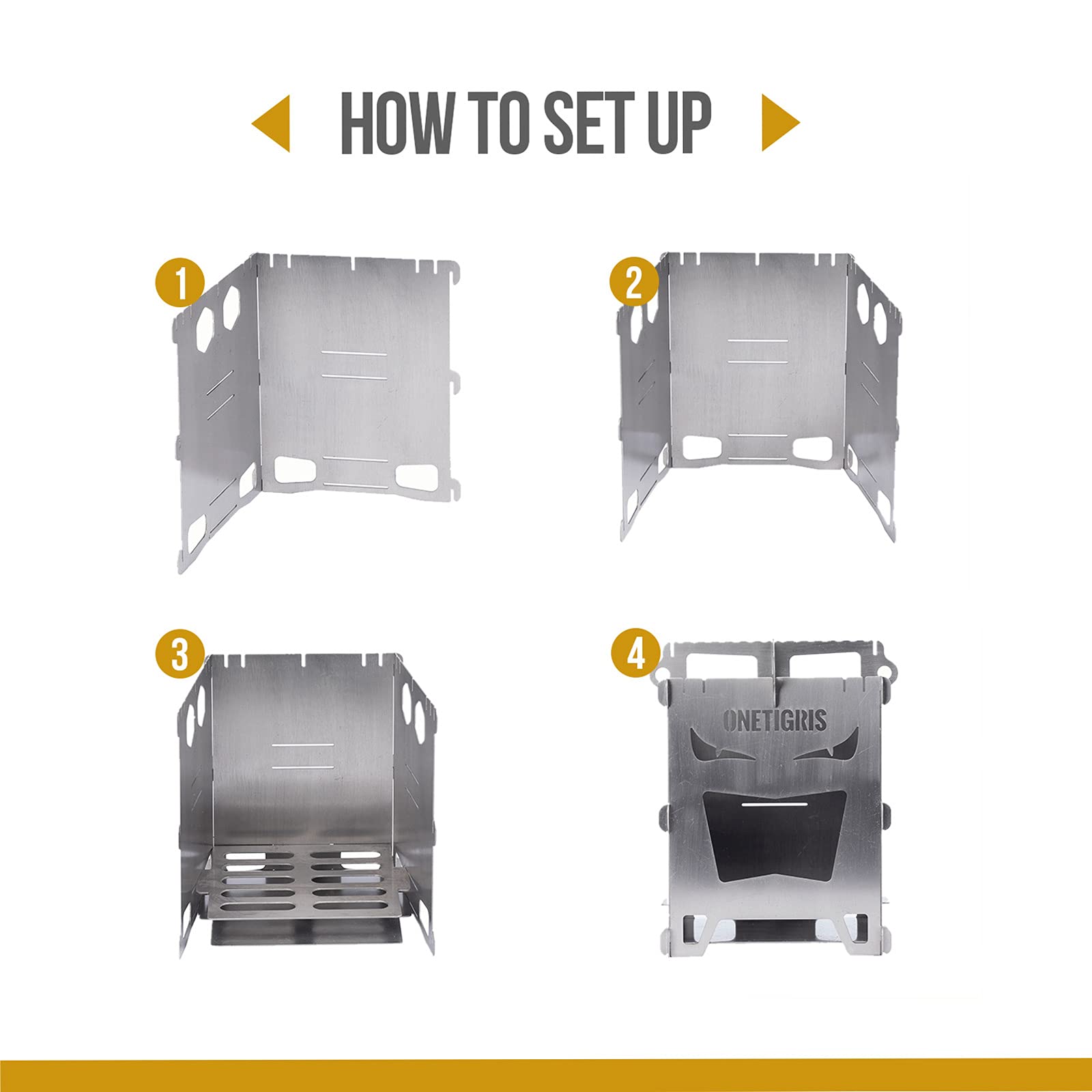 HOW TO SET UP

1

2

3

4

ONETIGRIS