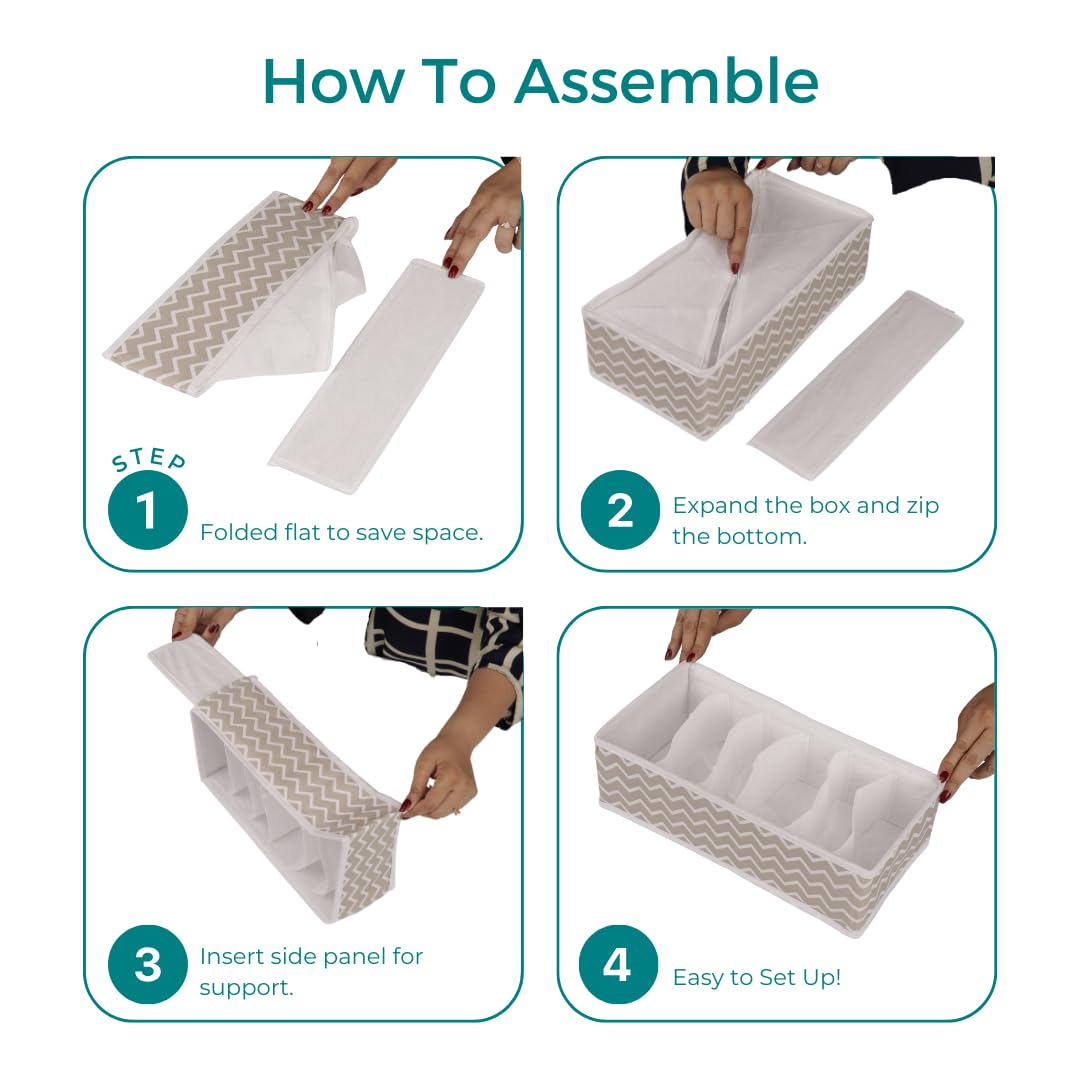 How To Assemble

STEP
1
Folded flat to save space.

2
Expand the box and zip the bottom.

3
Insert side panel for support.

4
Easy to Set Up!