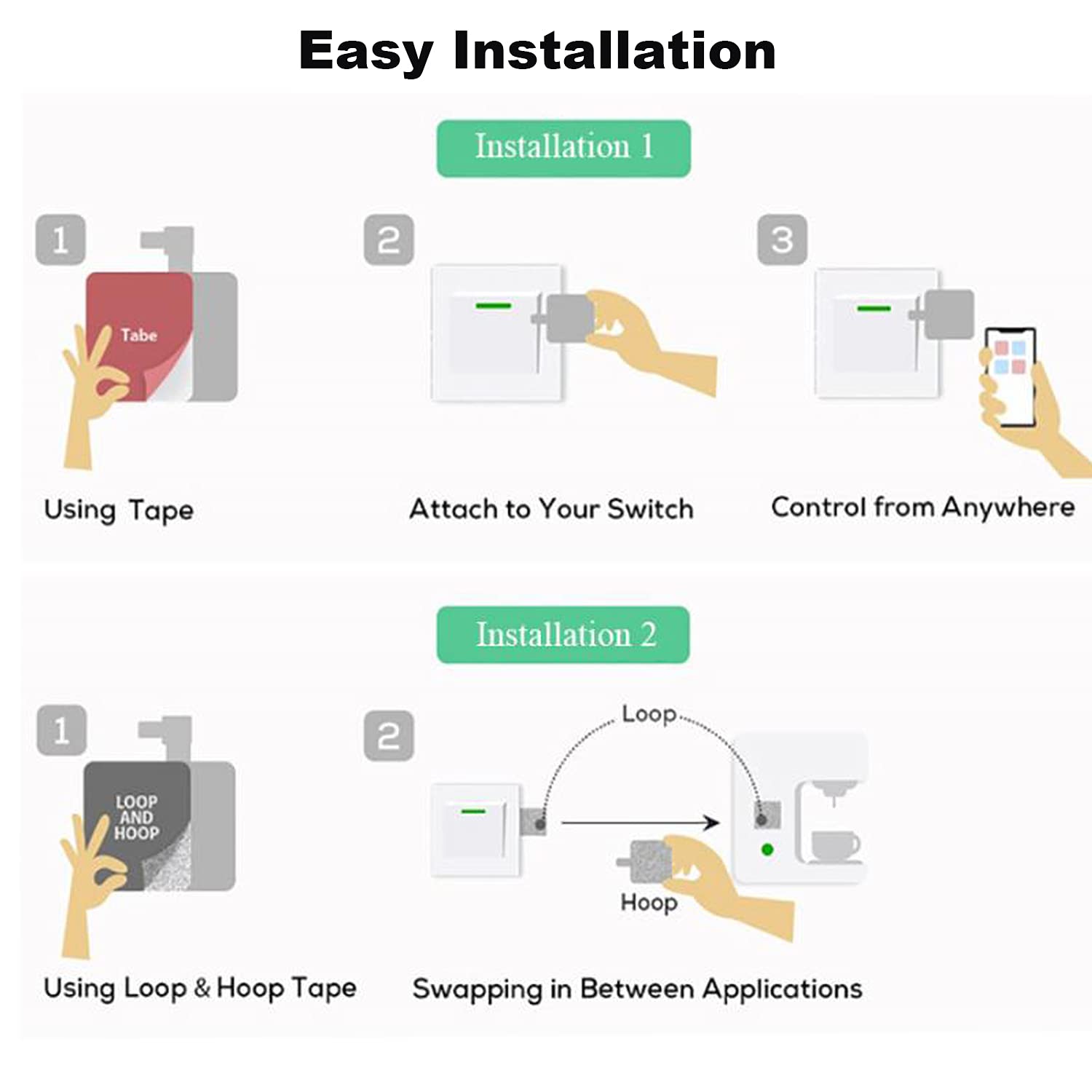 Easy Installation

Installation 1

1

Tabe

Using Tape

2

Attach to Your Switch

3

Control from Anywhere

Installation 2

1

LOOP AND HOOP

Using Loop & Hoop Tape

2

Loop

Hoop

Swapping in Between Applications