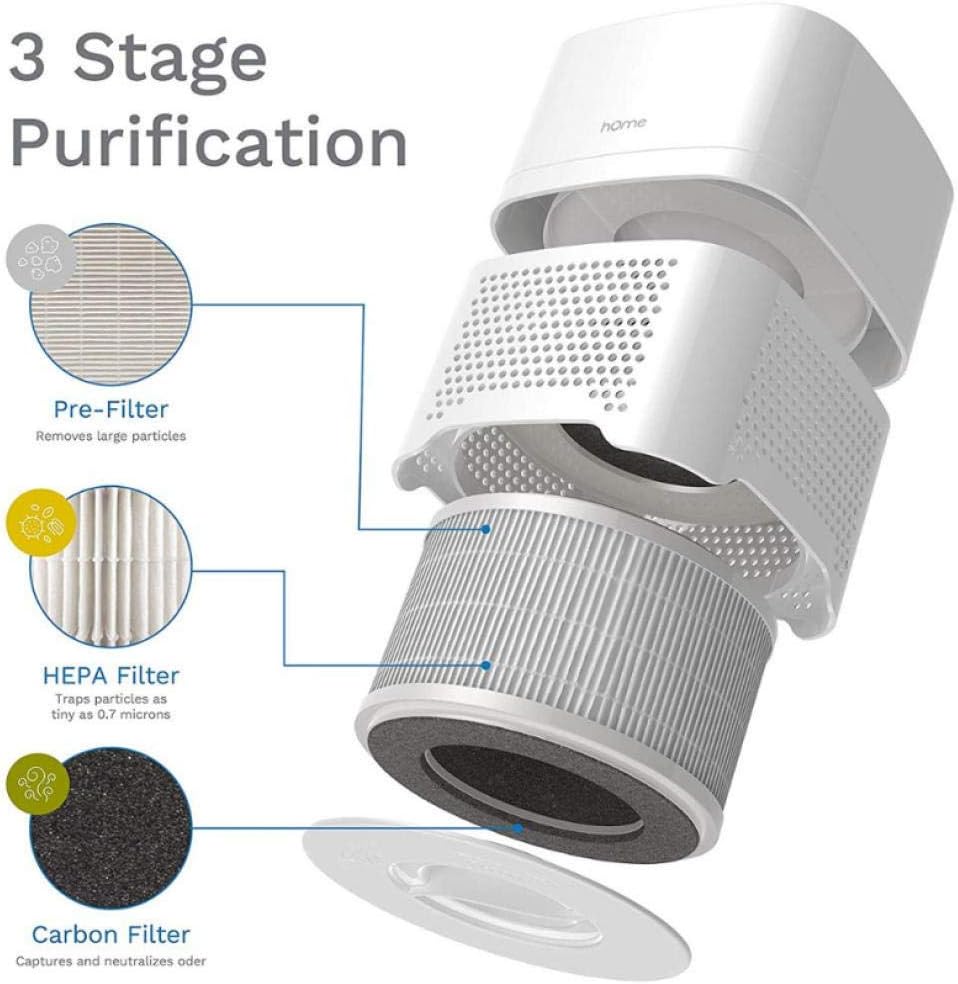 3 Stage Purification

hOme

Pre-Filter
Removes large particles

HEPA Filter
Traps particles as tiny as 0.7 microns

Carbon Filter
Captures and neutralizes oder