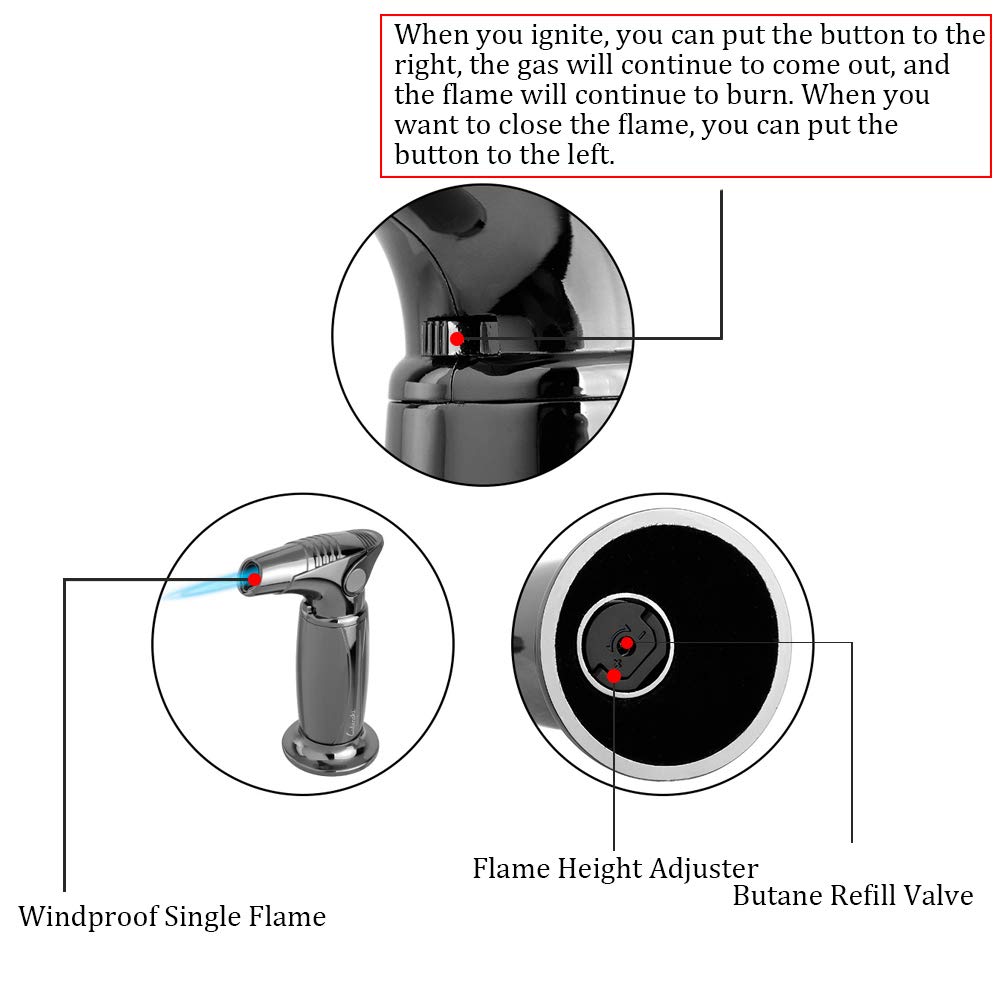 When you ignite, you can put the button to the right, the gas will continue to come out, and the flame will continue to burn. When you want to close the flame, you can put the button to the left.

Windproof Single Flame

Flame Height Adjuster

Butane Refill Valve