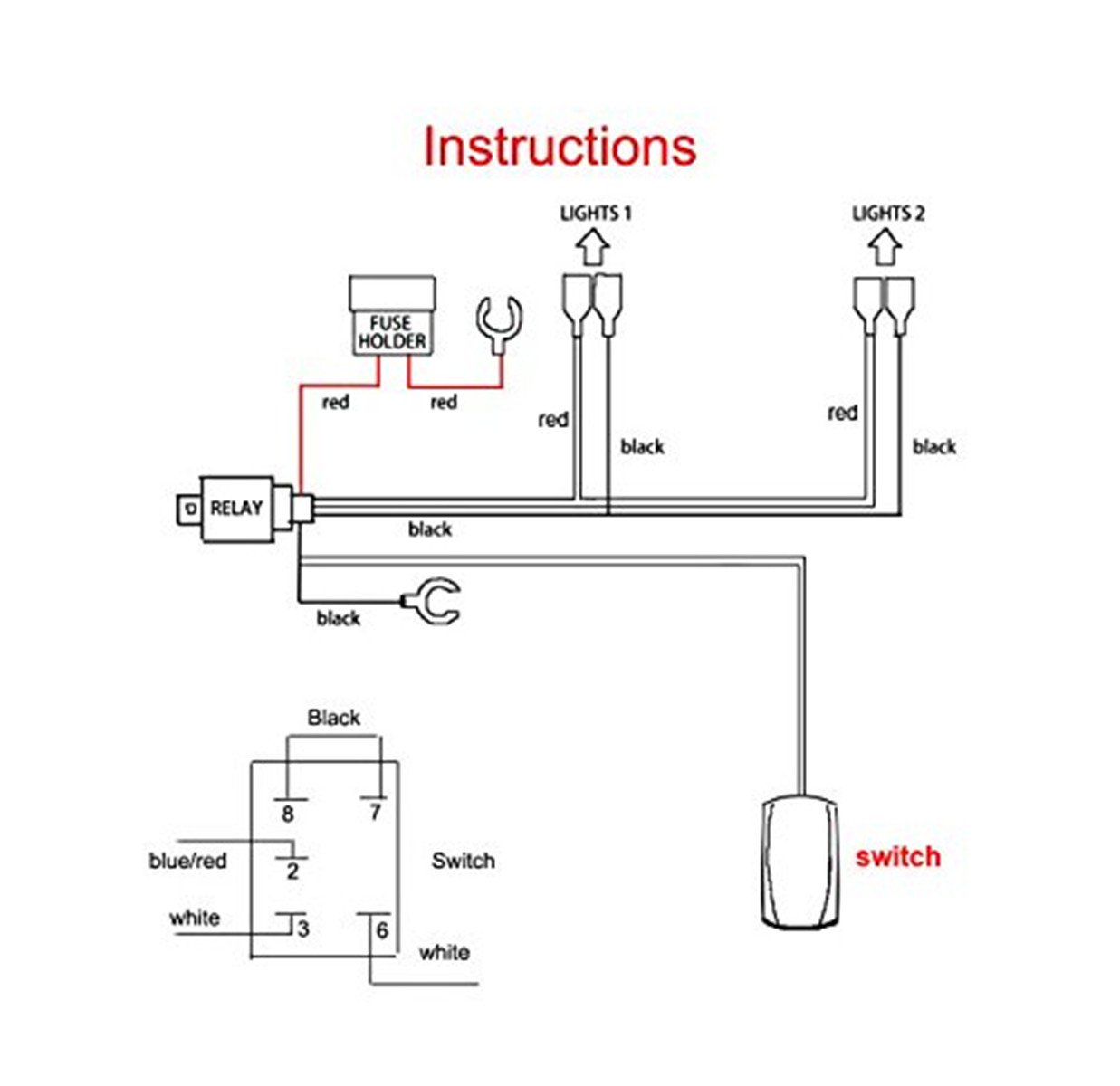 Instructions

LIGHTS 1

LIGHTS 2

FUSE HOLDER

red

red

red

black

red

black

RELAY

black

black

Black

8

7

blue/red

2

Switch

white

3

6

white

switch