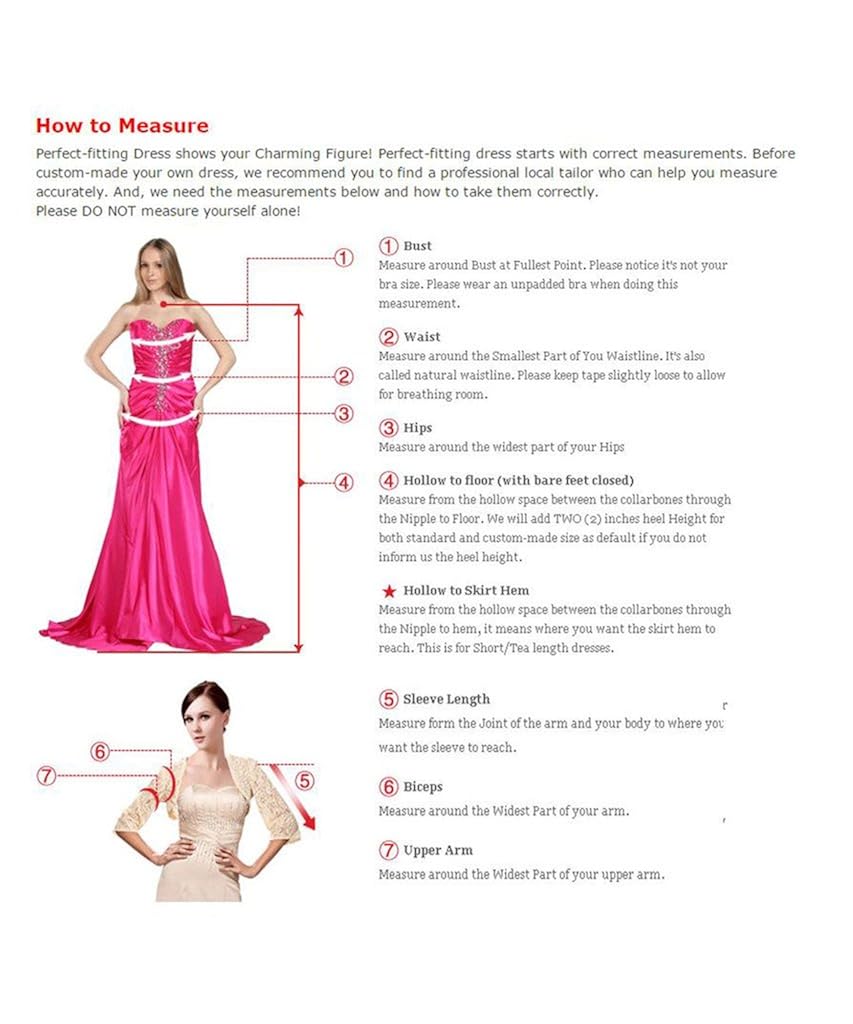 How to Measure

Perfect-fitting Dress shows your Charming Figure! Perfect-fitting dress starts with correct measurements. Before custom-made your own dress, we recommend you to find a professional local tailor who can help you measure accurately. And, we need the measurements below and how to take them correctly.
Please DO NOT measure yourself alone!

①
②
③
④

① Bust
Measure around Bust at Fullest Point. Please notice it's not your bra size. Please wear an unpadded bra when doing this measurement.

② Waist
Measure around the Smallest Part of You Waistline. It's also called natural waistline. Please keep tape slightly loose to allow for breathing room.

③ Hips
Measure around the widest part of your Hips

④ Hollow to floor (with bare feet closed)
Measure from the hollow space between the collarbones through the Nipple to Floor. We will add TWO (2) inches heel Height for both standard and custom-made size as default if you do not inform us the heel height.

★ Hollow to Skirt Hem
Measure from the hollow space between the collarbones through the Nipple to hem, it means where you want the skirt hem to reach. This is for Short/Tea length dresses.

⑥
⑦
⑤

⑤ Sleeve Length
Measure form the Joint of the arm and your body to where you want the sleeve to reach.

⑥ Biceps
Measure around the Widest Part of your arm.

⑦ Upper Arm
Measure around the Widest Part of your upper arm.