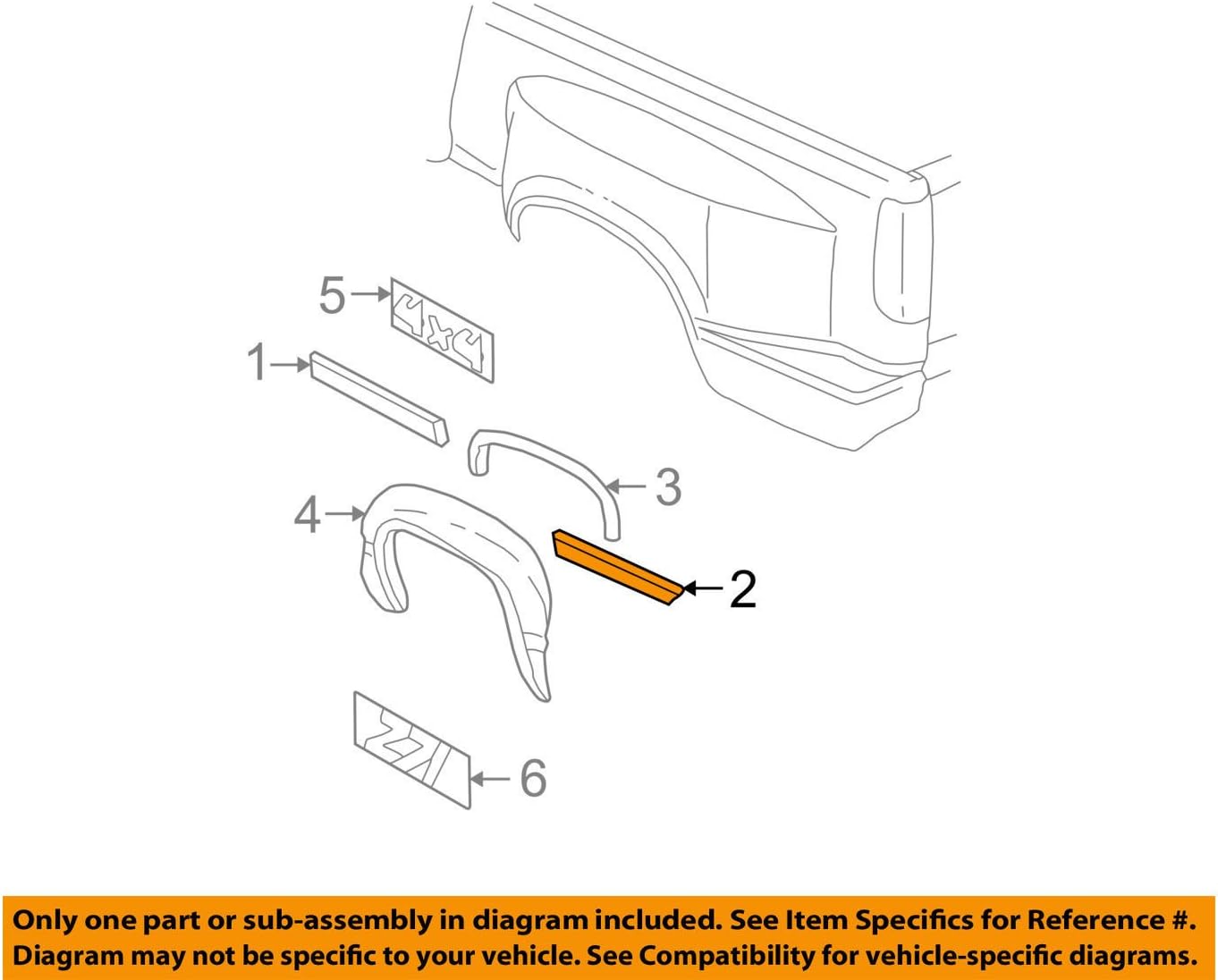 5
4x4
1
3
4
2
Z71
6

Only one part or sub-assembly in diagram included. See Item Specifics for Reference #.
Diagram may not be specific to your vehicle. See Compatibility for vehicle-specific diagrams.