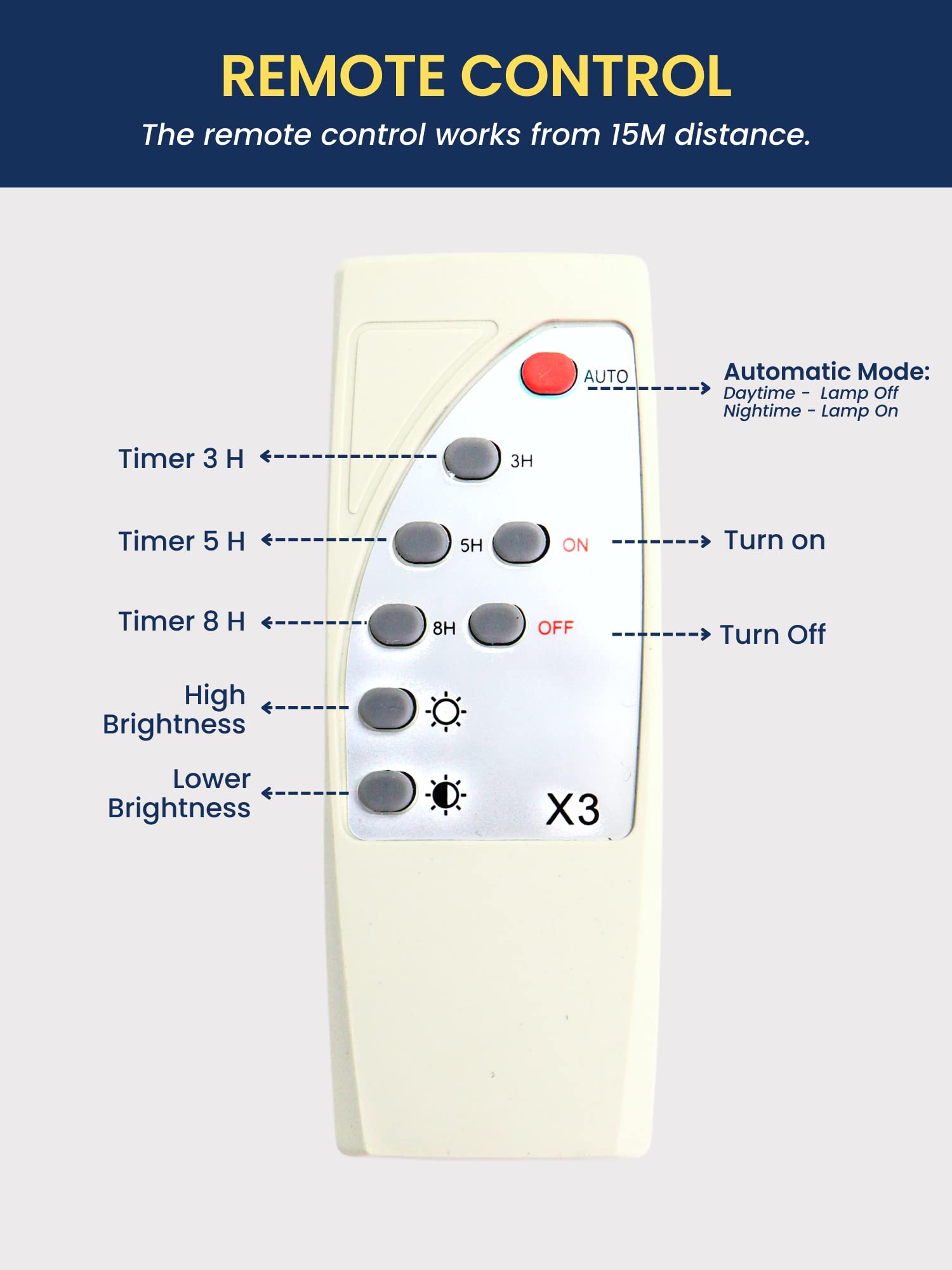 REMOTE CONTROL

The remote control works from 15M distance.

AUTO

Automatic Mode:
Daytime - Lamp Off
Nightime - Lamp On

Timer 3 H

3H

Timer 5 H

5H

ON

Turn on

Timer 8 H

8H

OFF

Turn Off

High Brightness

Lower Brightness

X3