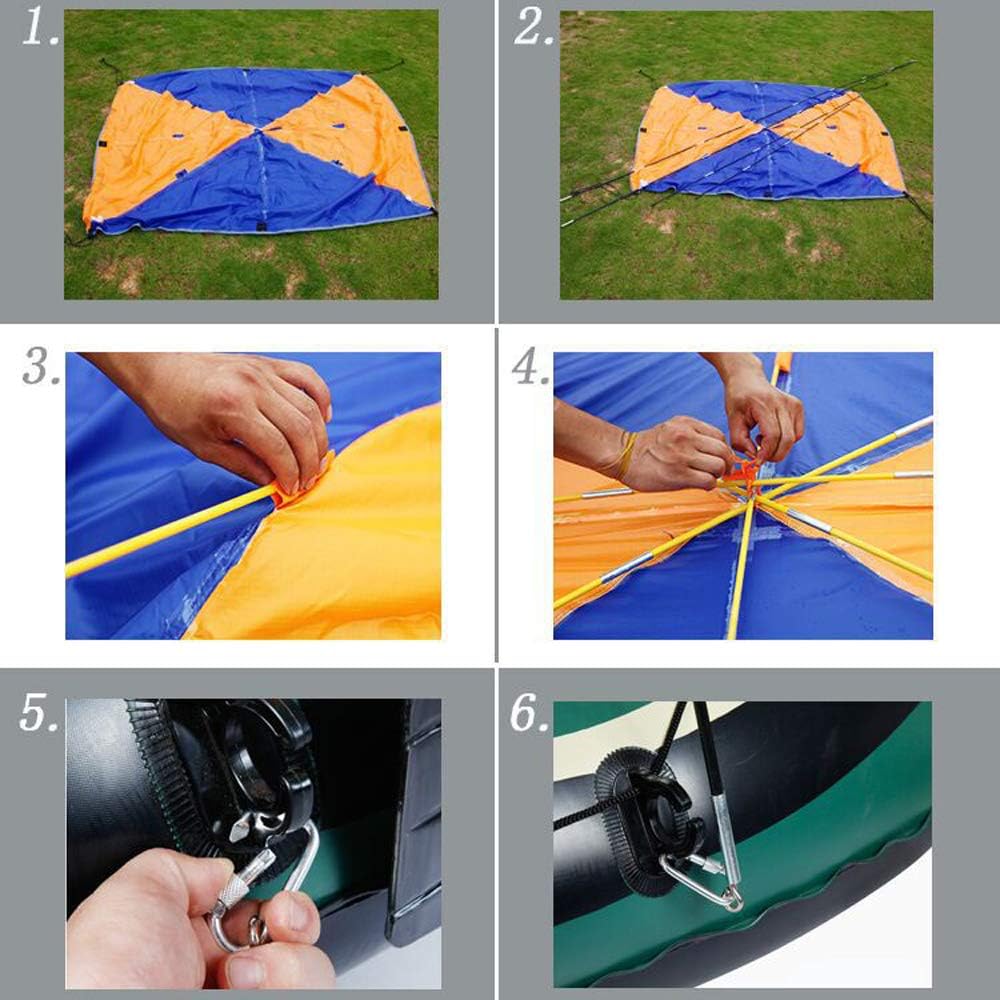 1.

2.

3.

4.

5.

6.