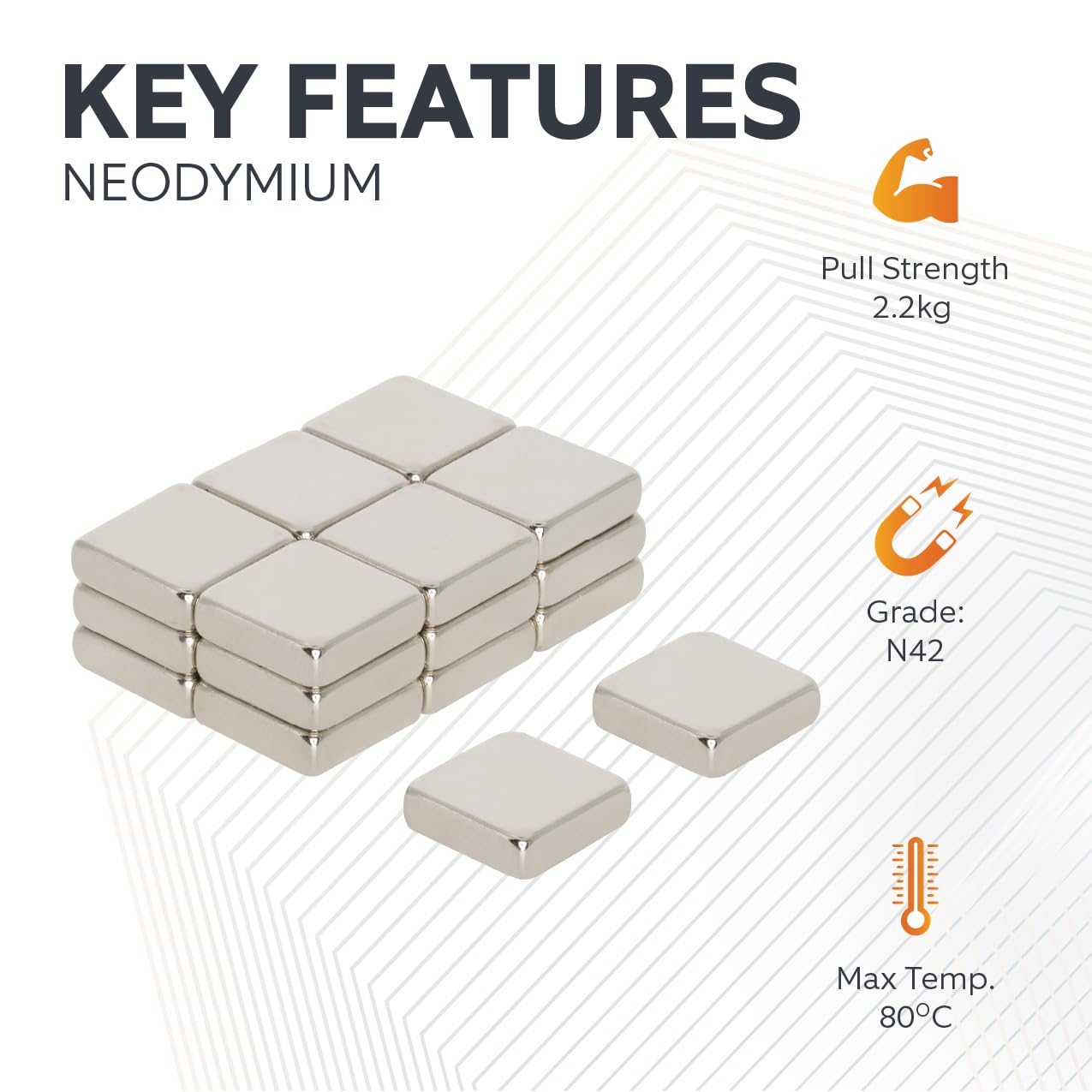 KEY FEATURES
NEODYMIUM

Pull Strength
2.2kg

Grade:
N42

Max Temp.
80°C