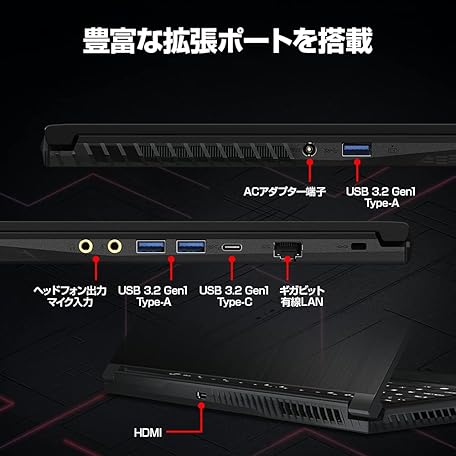 豊富な拡張ポートを搭載

ACアダプター端子

USB 3.2 Gen1 Type-A

ヘッドフォン出力 マイク入力

USB 3.2 Gen1 Type-A

USB 3.2 Gen1 Type-C

ギガビット 有線LAN

HDMI