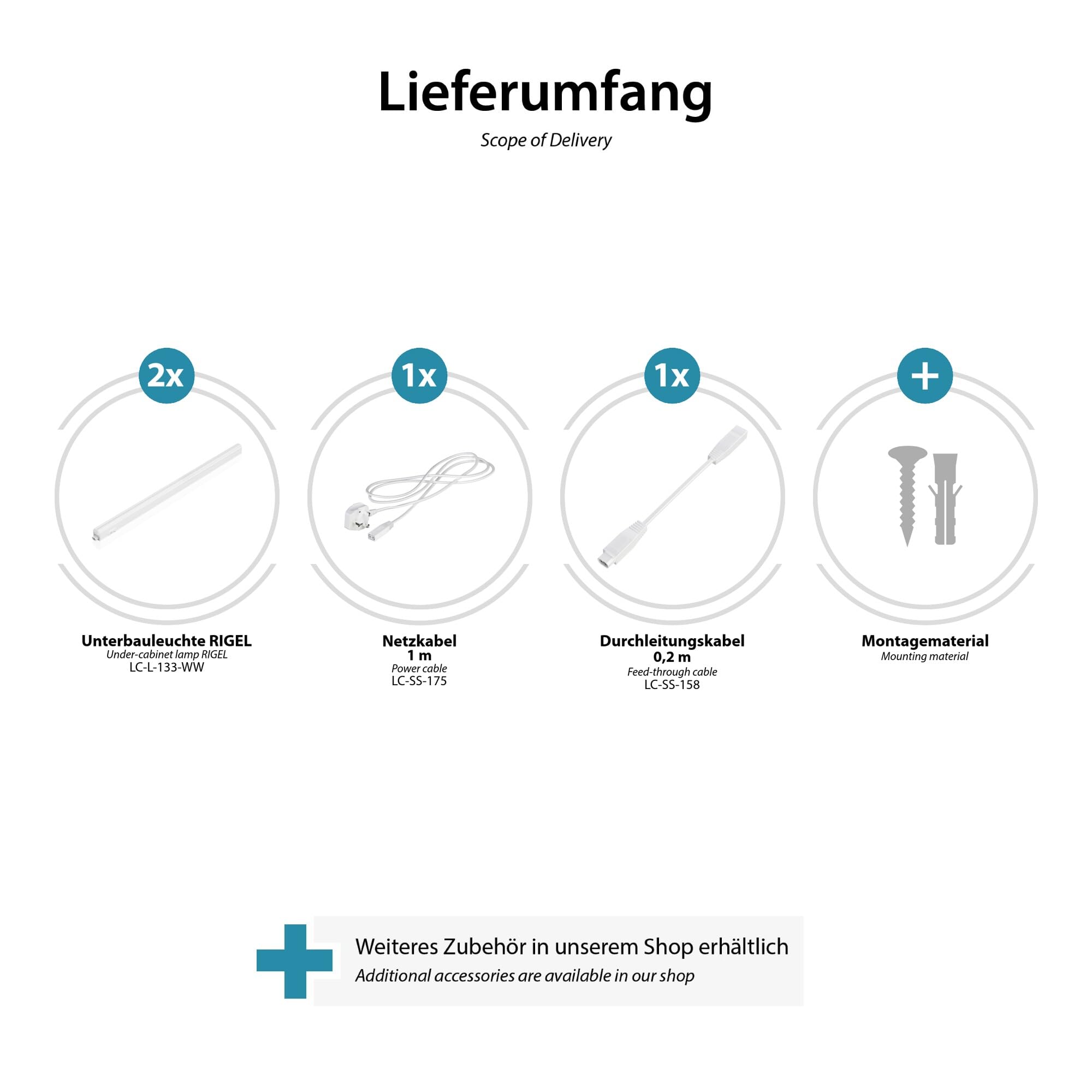 Lieferumfang
Scope of Delivery

2x

Unterbauleuchte RIGEL
Under-cabinet lamp RIGEL
LC-L-133-WW

1x

Netzkabel
1 m
Power cable
LC-SS-175

1x

Durchleitungskabel
0,2 m
Feed-through cable
LC-SS-158

+

Montagematerial
Mounting material

Weiteres Zubehör in unserem Shop erhältlich
Additional accessories are available in our shop