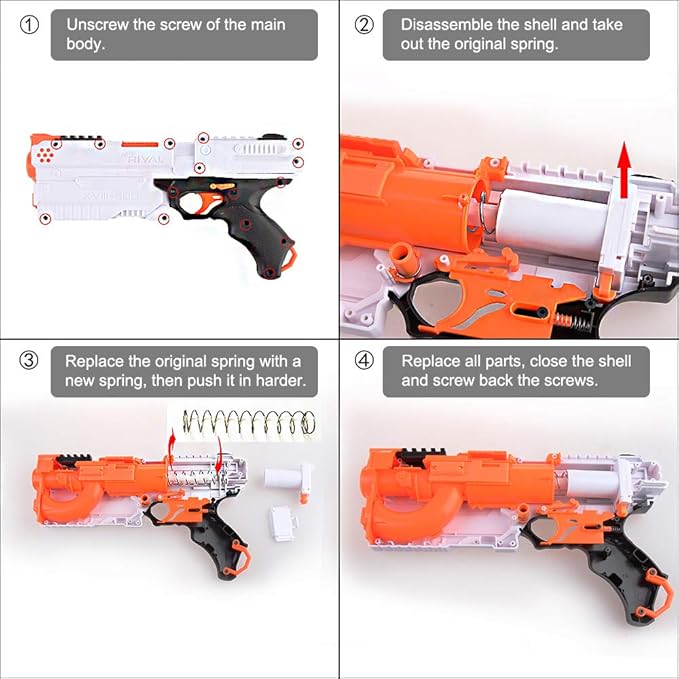 ① Unscrew the screw of the main body.

RIVAL

② Disassemble the shell and take out the original spring.

③ Replace the original spring with a new spring, then push it in harder.

④ Replace all parts, close the shell and screw back the screws.