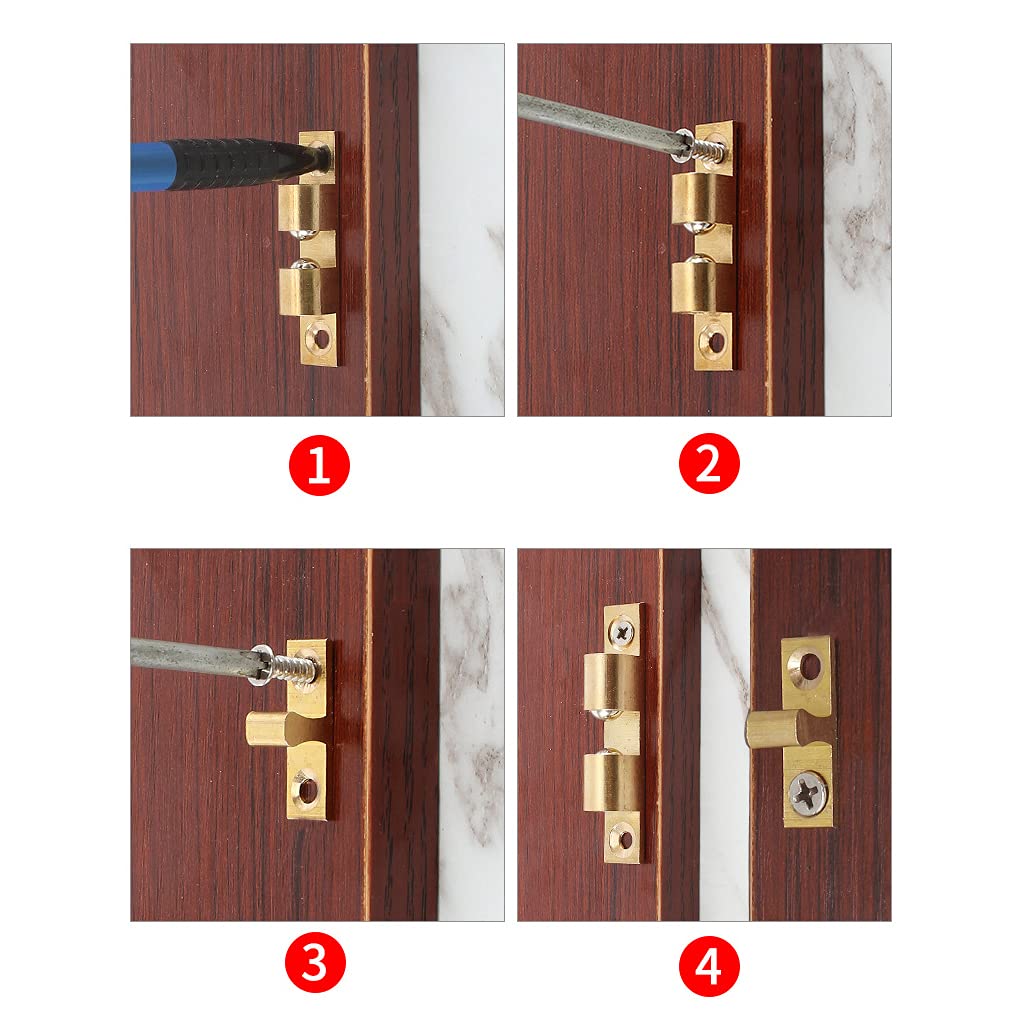 1

2

3

4