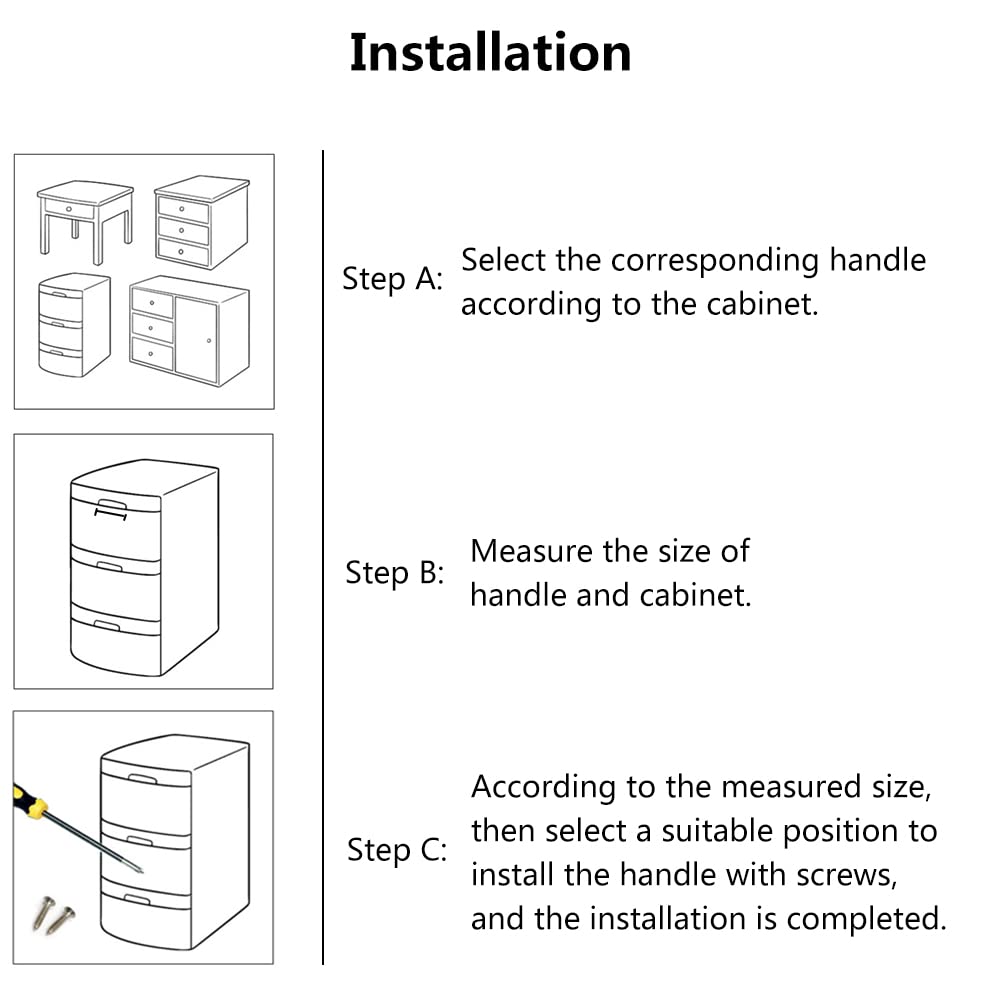 Installation

Step A: Select the corresponding handle according to the cabinet.

Step B: Measure the size of handle and cabinet.

Step C: According to the measured size, then select a suitable position to install the handle with screws, and the installation is completed.